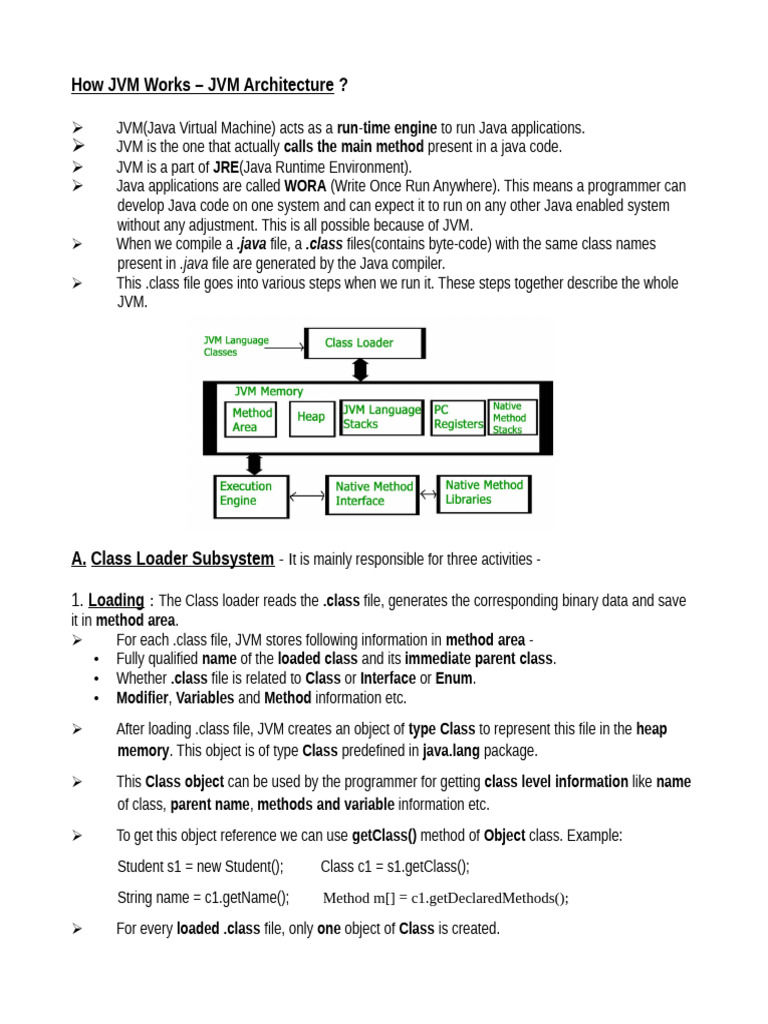 How JVM Works – JVM Architecture ?

➢ JVM(Java Virtual Machine) acts as a run-time engine to run Java applications.
➢ JVM is the one that actually calls the main method present in a java code.
➢ JVM is a part of JRE(Java Runtime Environment).
➢ Java applications are called WORA (Write Once Run Anywhere). This means a programmer can develop Java code on one system and can expect it to run on any other Java enabled system without any adjustment. This is all possible because of JVM.
➢ When we compile a .java file, a .class files(contains byte-code) with the same class names present in .java file are generated by the Java compiler.
➢ This .class file goes into various steps when we run it. These steps together describe the whole JVM.

JVM Language Classes
Class Loader
JVM Memory
Method Area
Heap
JVM Language Stacks
PC Registers
Native Method Stacks
Execution Engine
Native Method Interface
Native Method Libraries

A. Class Loader Subsystem - It is mainly responsible for three activities -

1. Loading : The Class loader reads the .class file, generates the corresponding binary data and save it in method area.
➢ For each .class file, JVM stores following information in method area -
• Fully qualified name of the loaded class and its immediate parent class.
• Whether .class file is related to Class or Interface or Enum.
• Modifier, Variables and Method information etc.

➢ After loading .class file, JVM creates an object of type Class to represent this file in the heap memory. This object is of type Class predefined in java.lang package.

➢ This Class object can be used by the programmer for getting class level information like name of class, parent name, methods and variable information etc.

➢ To get this object reference we can use getClass() method of Object class. Example:

Student s1 = new Student(); Class c1 = s1.getClass();

String name = c1.getName(); Method m[] = c1.getDeclaredMethods();

➢ For every loaded .class file, only one object of Class is created.