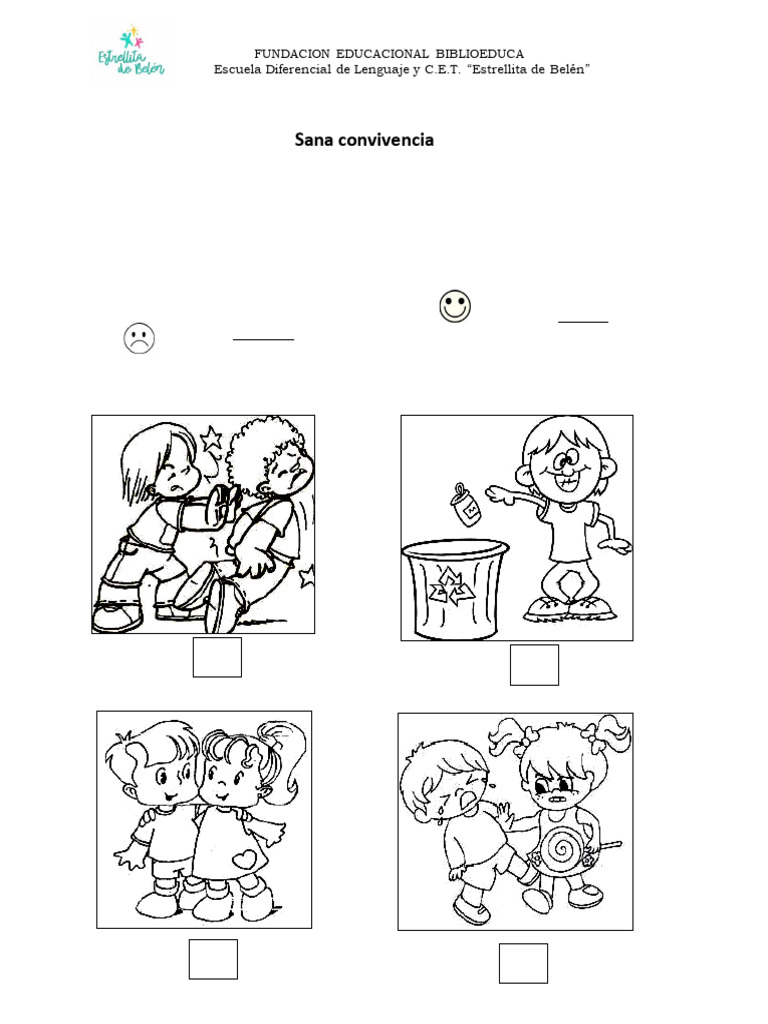 Estrellita de Belén

FUNDACION EDUCACIONAL BIBLIOEDUCA
Escuela Diferencial de Lenguaje y C.E.T. "Estrellita de Belén"

Sana convivencia