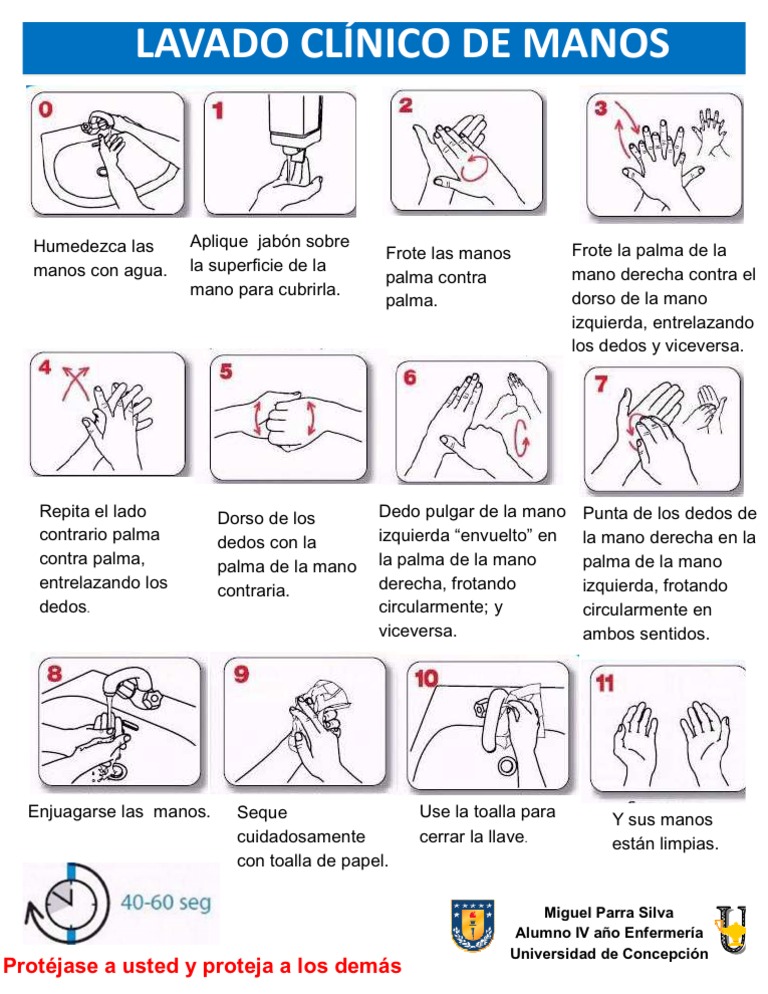 LAVADO CLÍNICO DE MANOS

0

Humedezca las manos con agua.

1

Aplique jabón sobre la superficie de la mano para cubrirla.

2

Frote las manos palma contra palma.

3

Frote la palma de la mano derecha contra el dorso de la mano izquierda, entrelazando los dedos y viceversa.

4

Repita el lado contrario palma contra palma, entrelazando los dedos.

5

Dorso de los dedos con la palma de la mano contraria.

6

Dedo pulgar de la mano izquierda "envuelto" en la palma de la mano derecha, frotando circularmente; y viceversa.

7

Punta de los dedos de la mano derecha en la palma de la mano izquierda, frotando circularmente en ambos sentidos.

8

Enjuagarse las manos.

9

Seque cuidadosamente con toalla de papel.

10

Use la toalla para cerrar la llave.

11

Y sus manos están limpias.

40-60 seg

Protéjase a usted y proteja a los demás

Miguel Parra Silva
Alumno IV año Enfermería
Universidad de Concepción