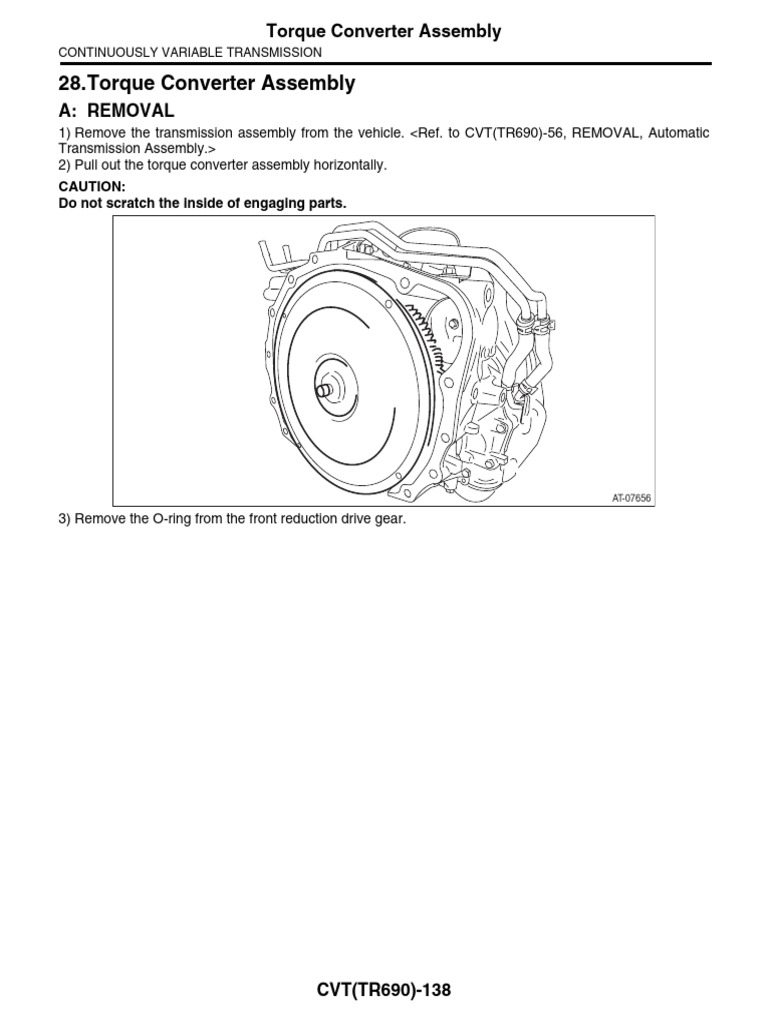 Torque Converter Assembly
CONTINUOUSLY VARIABLE TRANSMISSION

28.Torque Converter Assembly

A: REMOVAL

1) Remove the transmission assembly from the vehicle. <Ref. to CVT(TR690)-56, REMOVAL, Automatic Transmission Assembly.>
2) Pull out the torque converter assembly horizontally.

CAUTION:
Do not scratch the inside of engaging parts.

AT-07656

3) Remove the O-ring from the front reduction drive gear.

CVT(TR690)-138