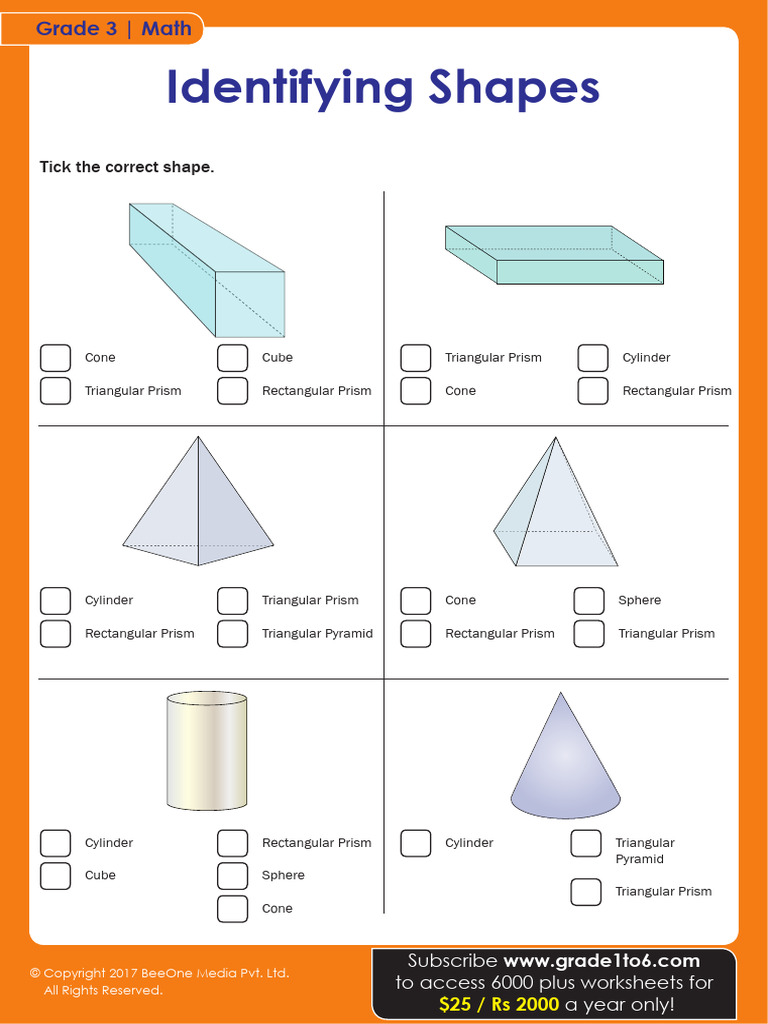 Grade 3 | Math

Identifying Shapes

Tick the correct shape.

Cone
Cube
Triangular Prism
Rectangular Prism

Triangular Prism
Cylinder
Cone
Rectangular Prism

Cylinder
Triangular Prism
Rectangular Prism
Triangular Pyramid

Cone
Sphere
Rectangular Prism
Triangular Prism

Cylinder
Rectangular Prism
Cube
Sphere
Cone

Cylinder
Triangular Pyramid
Triangular Prism

© Copyright 2017 BeeOne Media Pvt. Ltd.
All Rights Reserved.

Subscribe www.grade1to6.com to access 6000 plus worksheets for $25 / Rs 2000 a year only!