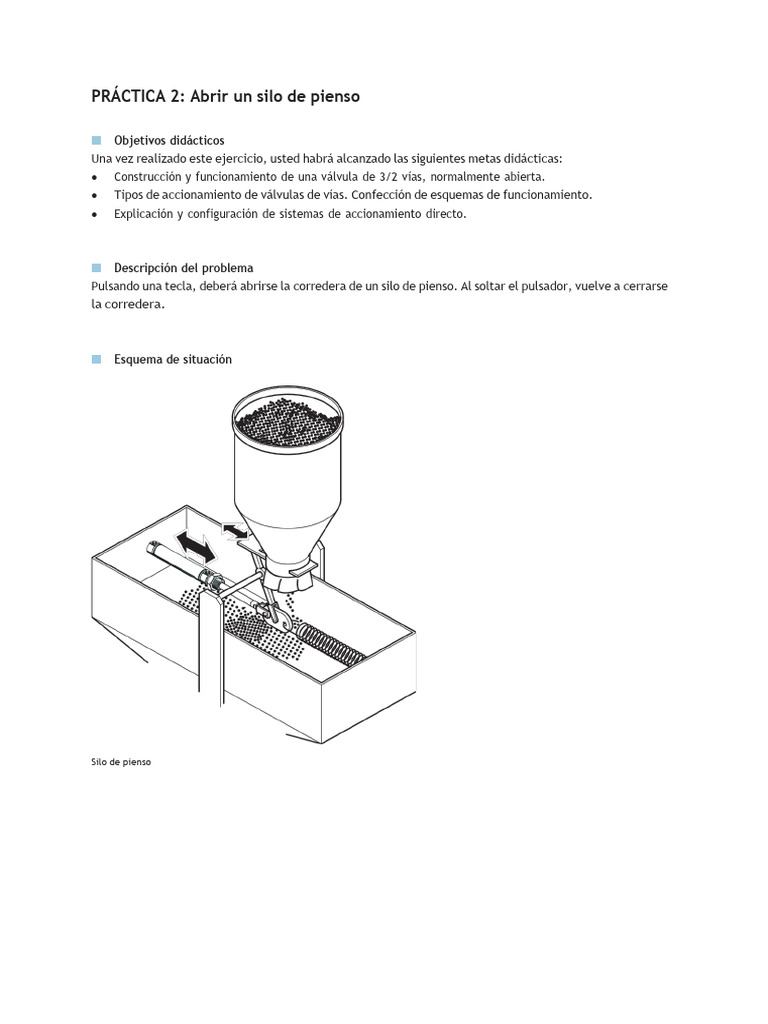 PRÁCTICA 2: Abrir un silo de pienso

Objetivos didácticos
Una vez realizado este ejercicio, usted habrá alcanzado las siguientes metas didácticas:
• Construcción y funcionamiento de una válvula de 3/2 vías, normalmente abierta.
• Tipos de accionamiento de válvulas de vías. Confección de esquemas de funcionamiento.
• Explicación y configuración de sistemas de accionamiento directo.

Descripción del problema
Pulsando una tecla, deberá abrirse la corredera de un silo de pienso. Al soltar el pulsador, vuelve a cerrarse la corredera.

Esquema de situación

Silo de pienso