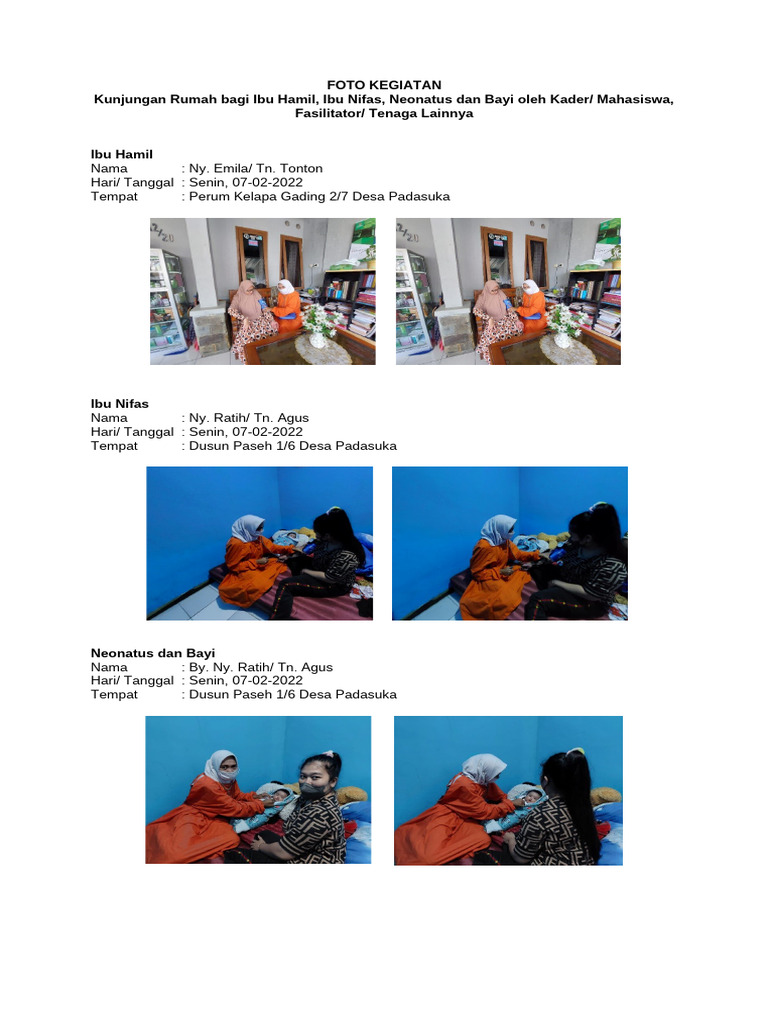 FOTO KEGIATAN
Kunjungan Rumah bagi Ibu Hamil, Ibu Nifas, Neonatus dan Bayi oleh Kader/ Mahasiswa, Fasilitator/ Tenaga Lainnya

Ibu Hamil
Nama : Ny. Emila/ Tn. Tonton
Hari/ Tanggal : Senin, 07-02-2022
Tempat : Perum Kelapa Gading 2/7 Desa Padasuka

Ibu Nifas
Nama : Ny. Ratih/ Tn. Agus
Hari/ Tanggal : Senin, 07-02-2022
Tempat : Dusun Paseh 1/6 Desa Padasuka

Neonatus dan Bayi
Nama : By. Ny. Ratih/ Tn. Agus
Hari/ Tanggal : Senin, 07-02-2022
Tempat : Dusun Paseh 1/6 Desa Padasuka