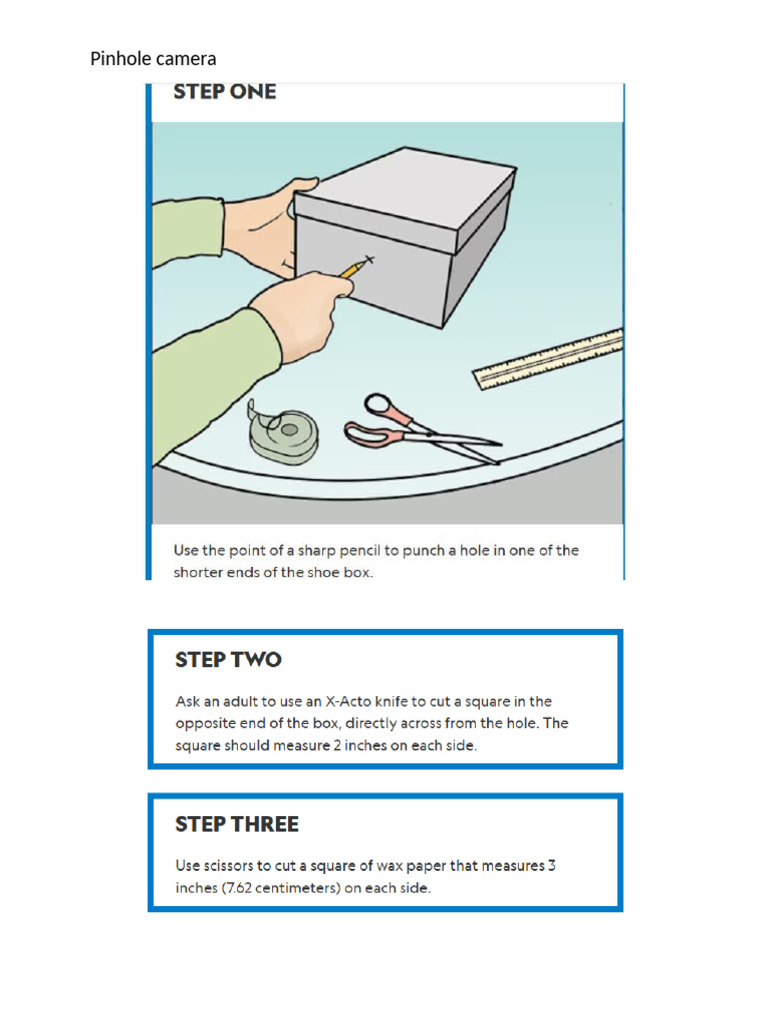 Pinhole camera

STEP ONE

Use the point of a sharp pencil to punch a hole in one of the shorter ends of the shoe box.

STEP TWO

Ask an adult to use an X-Acto knife to cut a square in the opposite end of the box, directly across from the hole. The square should measure 2 inches on each side.

STEP THREE

Use scissors to cut a square of wax paper that measures 3 inches (7.62 centimeters) on each side.