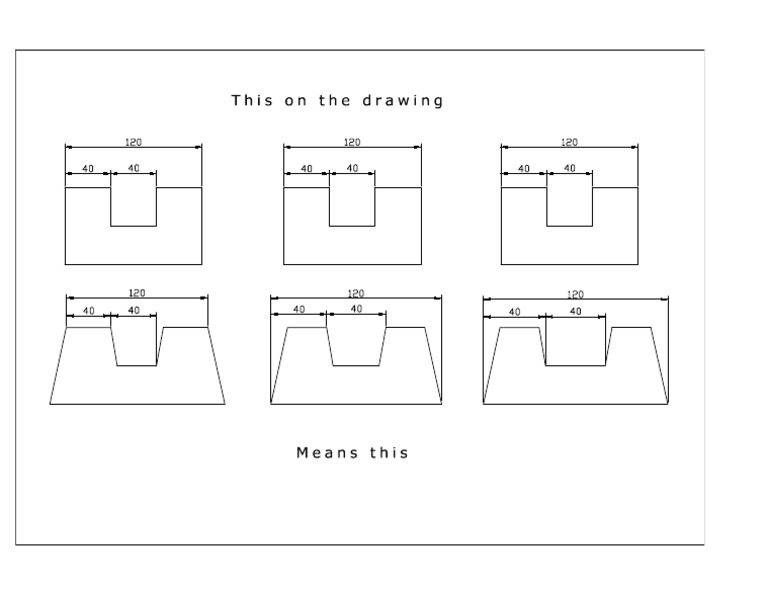 This on the drawing

120
40 40

120
40 40

120
40 40

120
40 40

120
40 40

120
40 40

Means this