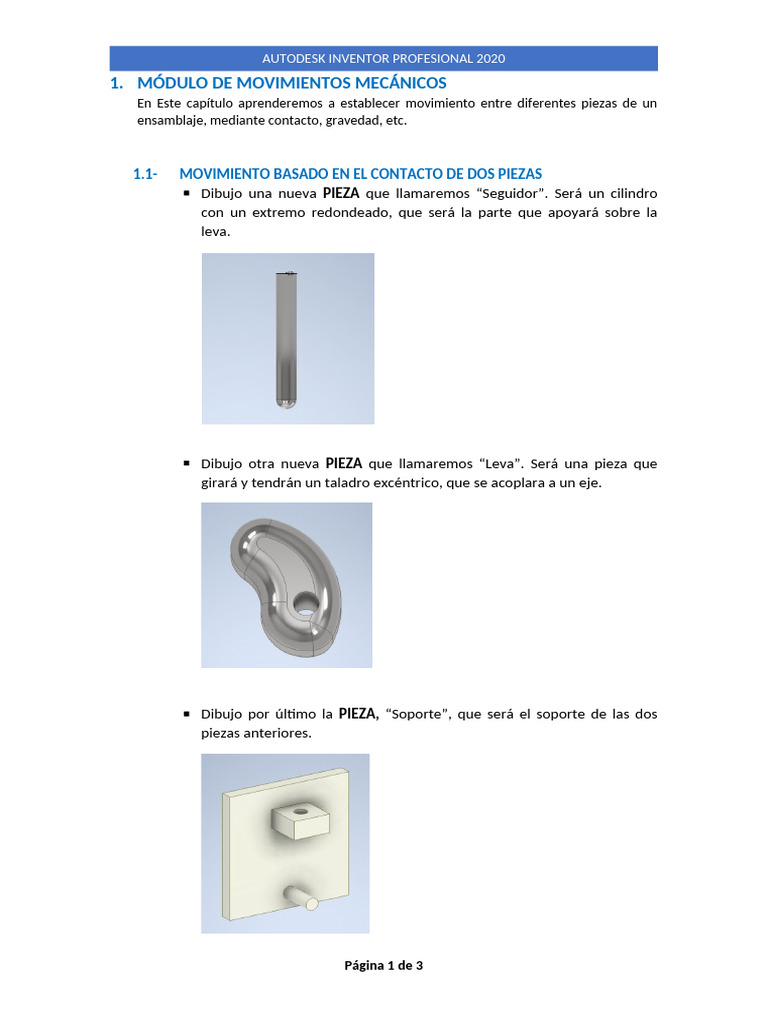 AUTODESK INVENTOR PROFESIONAL 2020

1. MÓDULO DE MOVIMIENTOS MECÁNICOS

En Este capítulo aprenderemos a establecer movimiento entre diferentes piezas de un ensamblaje, mediante contacto, gravedad, etc.

1.1- MOVIMIENTO BASADO EN EL CONTACTO DE DOS PIEZAS

▪ Dibujo una nueva PIEZA que llamaremos “Seguidor”. Será un cilindro con un extremo redondeado, que será la parte que apoyará sobre la leva.

▪ Dibujo otra nueva PIEZA que llamaremos “Leva”. Será una pieza que girará y tendrán un taladro excéntrico, que se acoplara a un eje.

▪ Dibujo por último la PIEZA, “Soporte”, que será el soporte de las dos piezas anteriores.

Página 1 de 3