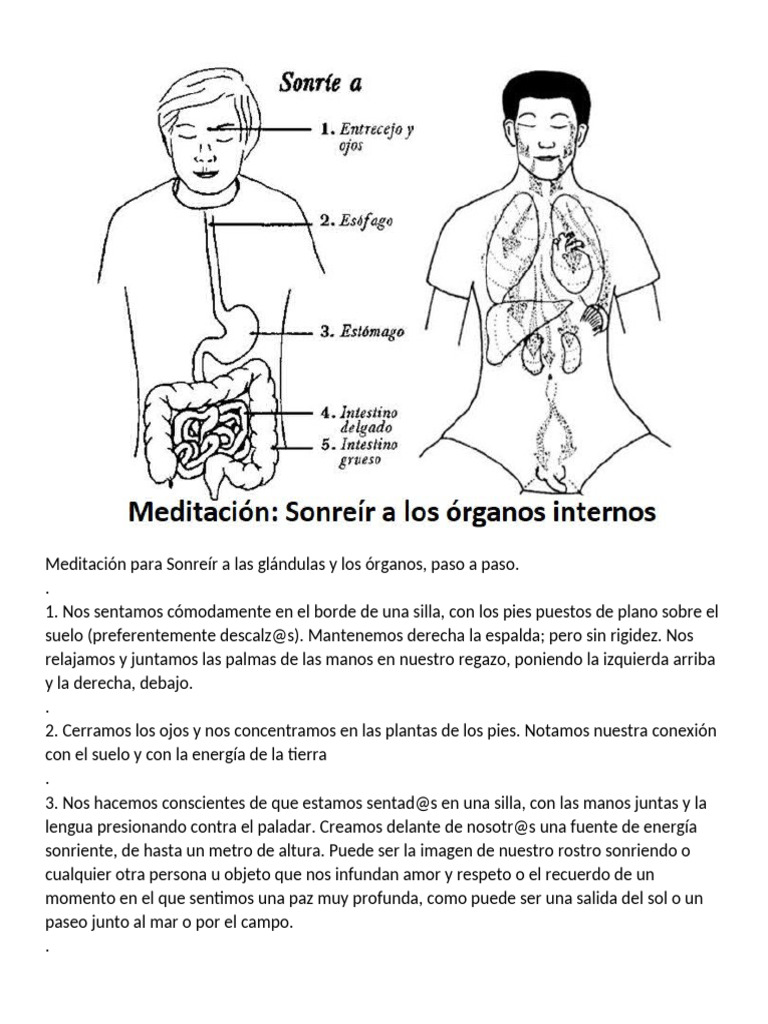 Sonríe a

1. Entrecejo y ojos

2. Esófago

3. Estómago

4. Intestino delgado

5. Intestino grueso

Meditación: Sonreír a los órganos internos

Meditación para Sonreír a las glándulas y los órganos, paso a paso.

.

1. Nos sentamos cómodamente en el borde de una silla, con los pies puestos de plano sobre el suelo (preferentemente descalz@s). Mantenemos derecha la espalda; pero sin rigidez. Nos relajamos y juntamos las palmas de las manos en nuestro regazo, poniendo la izquierda arriba y la derecha, debajo.

.

2. Cerramos los ojos y nos concentramos en las plantas de los pies. Notamos nuestra conexión con el suelo y con la energía de la tierra

.

3. Nos hacemos conscientes de que estamos sentad@s en una silla, con las manos juntas y la lengua presionando contra el paladar. Creamos delante de nosotr@s una fuente de energía sonriente, de hasta un metro de altura. Puede ser la imagen de nuestro rostro sonriendo o cualquier otra persona u objeto que nos infundan amor y respeto o el recuerdo de un momento en el que sentimos una paz muy profunda, como puede ser una salida del sol o un paseo junto al mar o por el campo.

.