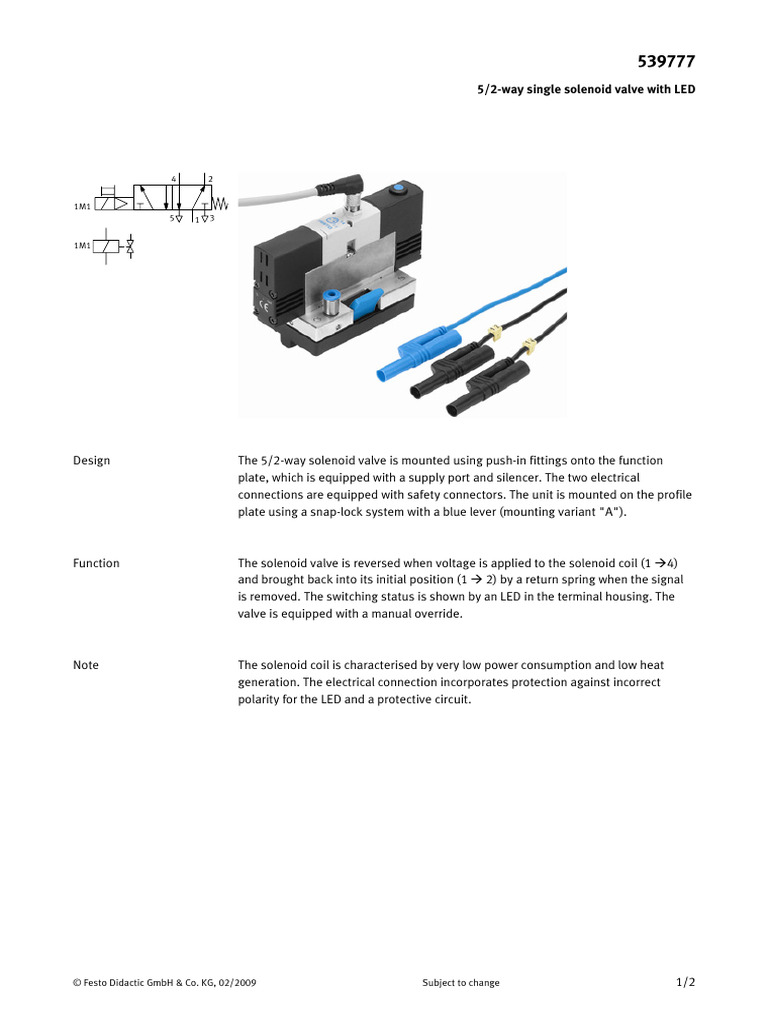 539777

5/2-way single solenoid valve with LED

4 2
1M1
5 1 3

1M1

Design

The 5/2-way solenoid valve is mounted using push-in fittings onto the function plate, which is equipped with a supply port and silencer. The two electrical connections are equipped with safety connectors. The unit is mounted on the profile plate using a snap-lock system with a blue lever (mounting variant "A").

Function

The solenoid valve is reversed when voltage is applied to the solenoid coil (1 →4) and brought back into its initial position (1 → 2) by a return spring when the signal is removed. The switching status is shown by an LED in the terminal housing. The valve is equipped with a manual override.

Note

The solenoid coil is characterised by very low power consumption and low heat generation. The electrical connection incorporates protection against incorrect polarity for the LED and a protective circuit.

© Festo Didactic GmbH & Co. KG, 02/2009

Subject to change

1/2