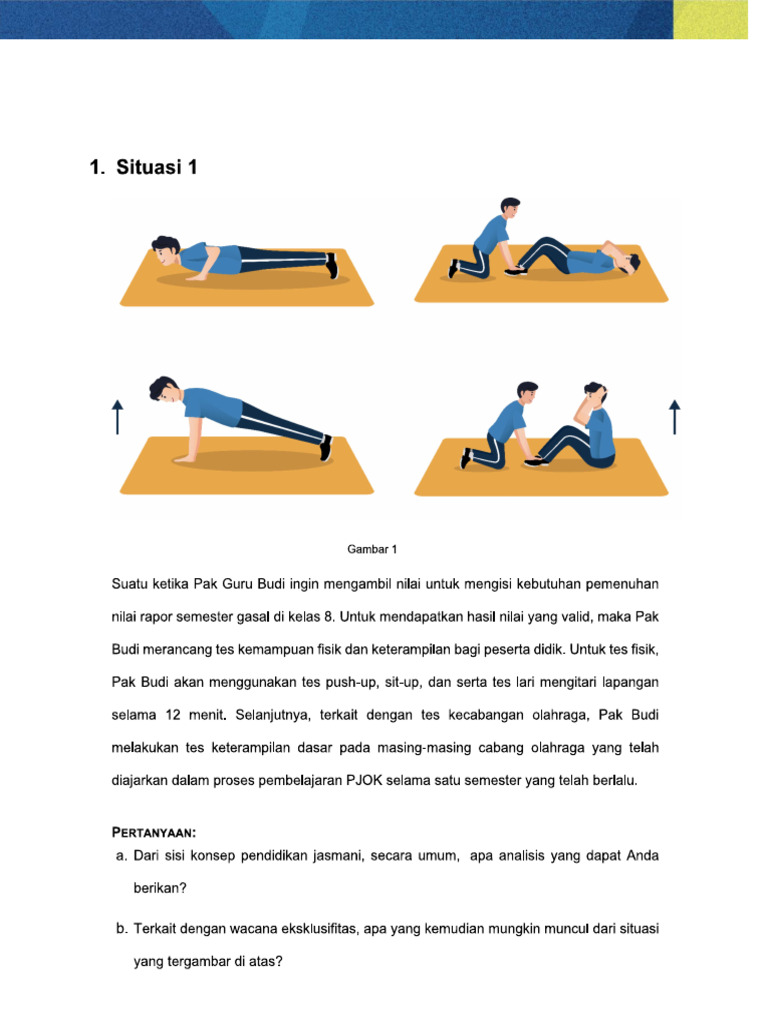 1. Situasi 1

Gambar 1

Suatu ketika Pak Guru Budi ingin mengambil nilai untuk mengisi kebutuhan pemenuhan nilai rapor semester gasal di kelas 8. Untuk mendapatkan hasil nilai yang valid, maka Pak Budi merancang tes kemampuan fisik dan keterampilan bagi peserta didik. Untuk tes fisik, Pak Budi akan menggunakan tes push-up, sit-up, dan serta tes lari mengitari lapangan selama 12 menit. Selanjutnya, terkait dengan tes kecabangan olahraga, Pak Budi melakukan tes keterampilan dasar pada masing-masing cabang olahraga yang telah diajarkan dalam proses pembelajaran PJOK selama satu semester yang telah berlalu.

PERTANYAAN:
a. Dari sisi konsep pendidikan jasmani, secara umum, apa analisis yang dapat Anda berikan?

b. Terkait dengan wacana eksklusifitas, apa yang kemudian mungkin muncul dari situasi yang tergambar di atas?