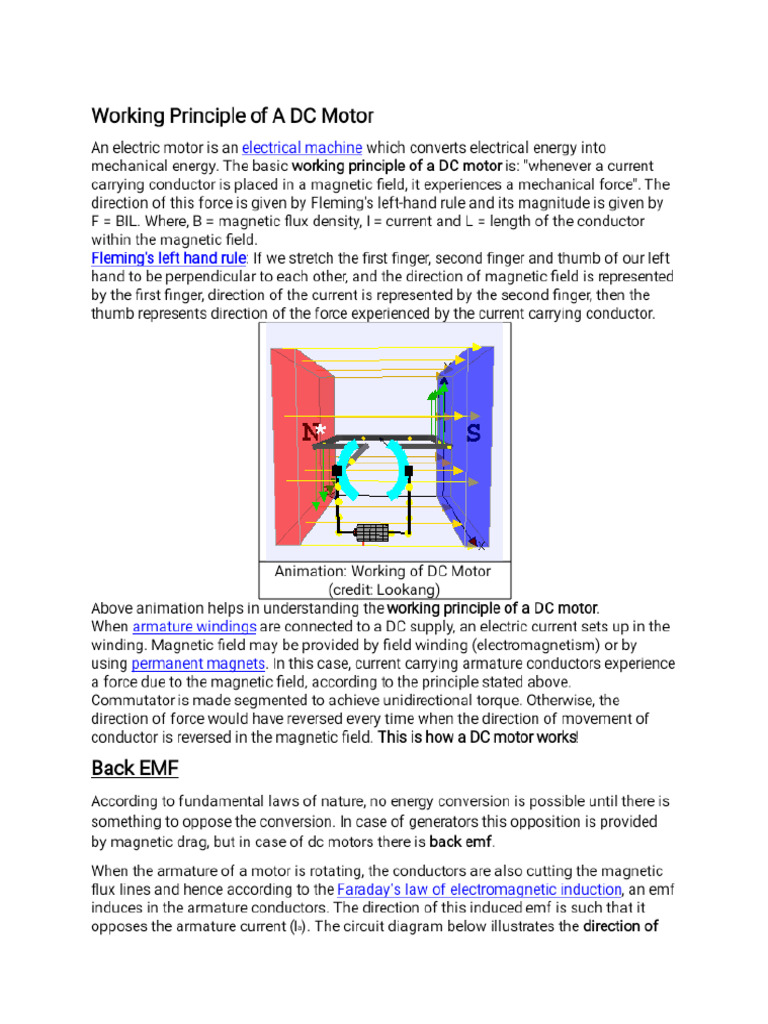 Working Principle of A DC Motor

An electric motor is an electrical machine which converts electrical energy into mechanical energy. The basic working principle of a DC motor is: "whenever a current carrying conductor is placed in a magnetic field, it experiences a mechanical force". The direction of this force is given by Fleming's left-hand rule and its magnitude is given by F = BIL. Where, B = magnetic flux density, I = current and L = length of the conductor within the magnetic field.
Fleming's left hand rule: If we stretch the first finger, second finger and thumb of our left hand to be perpendicular to each other, and the direction of magnetic field is represented by the first finger, direction of the current is represented by the second finger, then the thumb represents direction of the force experienced by the current carrying conductor.

N

S

Animation: Working of DC Motor (credit: Lookang)

Above animation helps in understanding the working principle of a DC motor.
When armature windings are connected to a DC supply, an electric current sets up in the winding. Magnetic field may be provided by field winding (electromagnetism) or by using permanent magnets. In this case, current carrying armature conductors experience a force due to the magnetic field, according to the principle stated above.
Commutator is made segmented to achieve unidirectional torque. Otherwise, the direction of force would have reversed every time when the direction of movement of conductor is reversed in the magnetic field. This is how a DC motor works!

Back EMF

According to fundamental laws of nature, no energy conversion is possible until there is something to oppose the conversion. In case of generators this opposition is provided by magnetic drag, but in case of dc motors there is back emf.

When the armature of a motor is rotating, the conductors are also cutting the magnetic flux lines and hence according to the Faraday's law of electromagnetic induction, an emf induces in the armature conductors. The direction of this induced emf is such that it opposes the armature current ($I_a$). The circuit diagram below illustrates the direction of