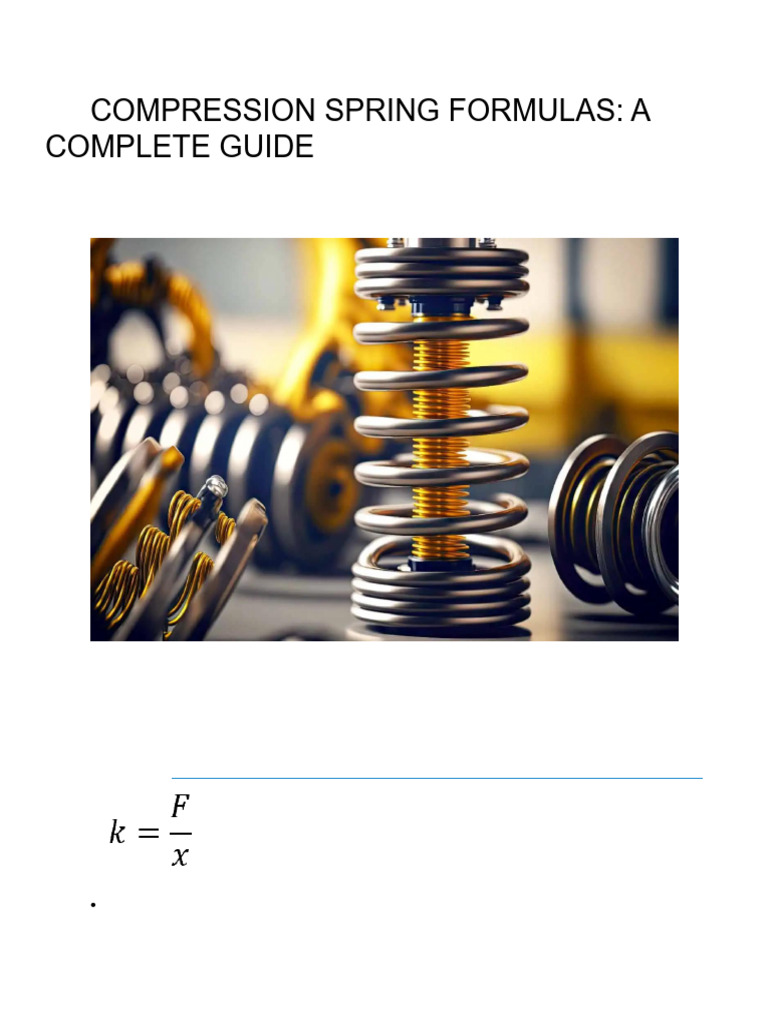 COMPRESSION SPRING FORMULAS: A COMPLETE GUIDE

$k = \frac{F}{x}$

.