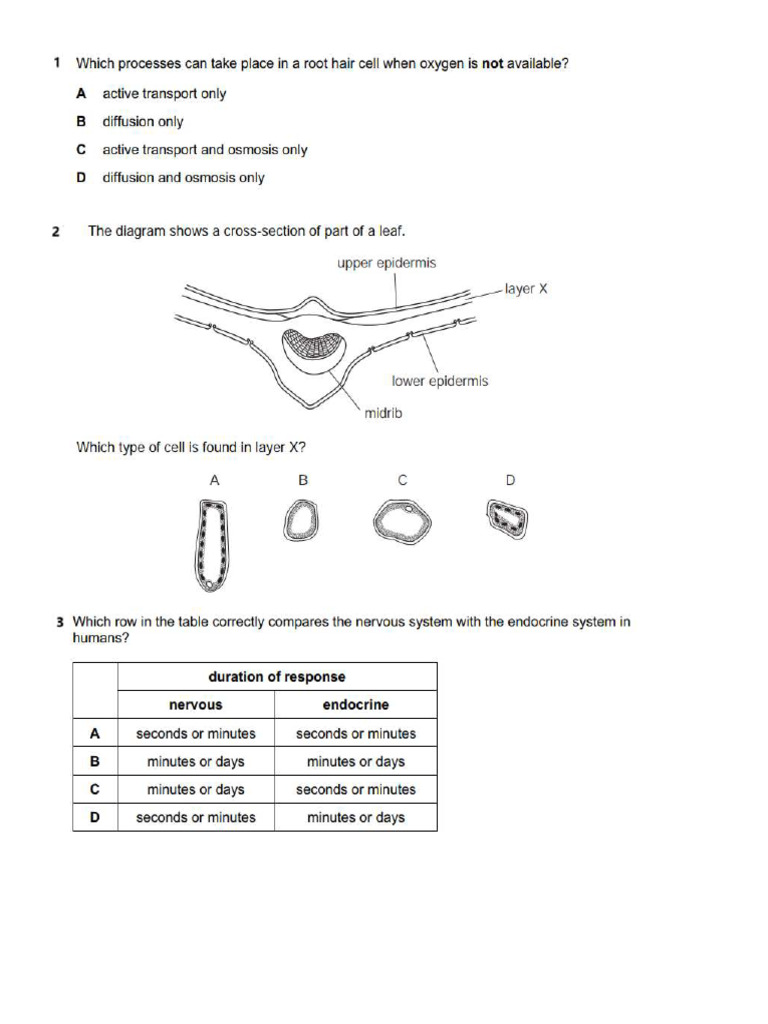 1 Which processes can take place in a root hair cell when oxygen is **not** available?

A active transport only

B diffusion only

C active transport and osmosis only

D diffusion and osmosis only

2 The diagram shows a cross-section of part of a leaf.

upper epidermis

layer X

lower epidermis

midrib

Which type of cell is found in layer X?

A B C D

3 Which row in the table correctly compares the nervous system with the endocrine system in humans?

| | duration of response | |
|---|---|---|
| | nervous | endocrine |
| A | seconds or minutes | seconds or minutes |
| B | minutes or days | minutes or days |
| C | minutes or days | seconds or minutes |
| D | seconds or minutes | minutes or days |