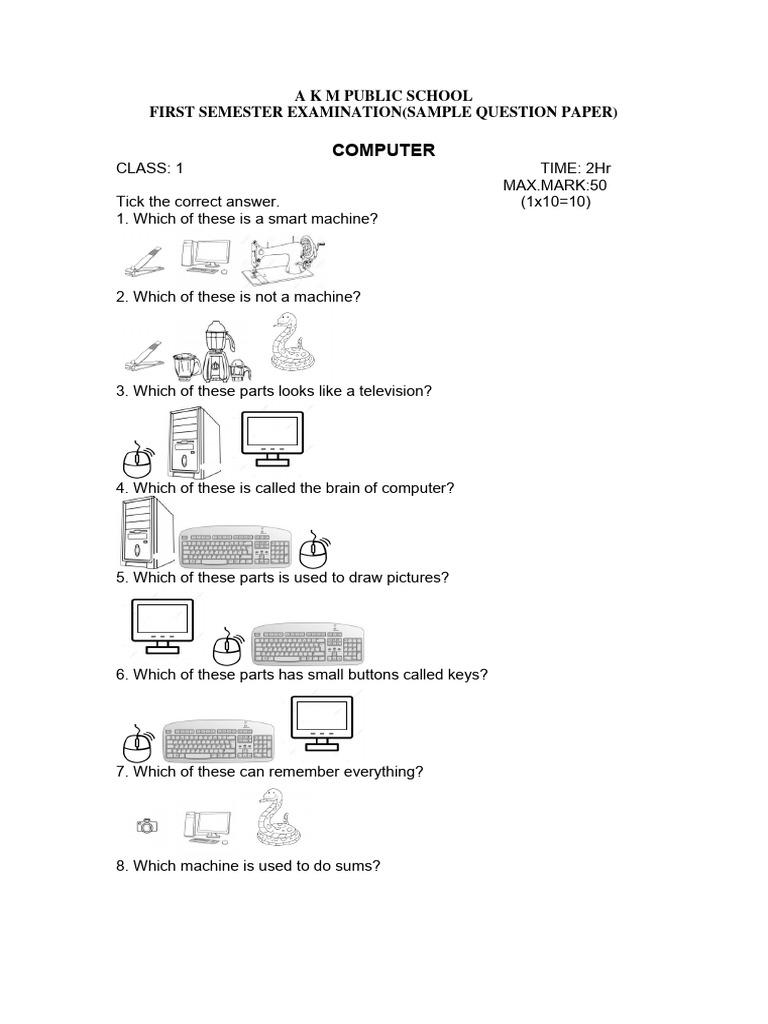 A K M PUBLIC SCHOOL
FIRST SEMESTER EXAMINATION(SAMPLE QUESTION PAPER)

COMPUTER

CLASS: 1 TIME: 2Hr
MAX.MARK:50

Tick the correct answer. (1x10=10)

1. Which of these is a smart machine?

2. Which of these is not a machine?

3. Which of these parts looks like a television?

4. Which of these is called the brain of computer?

5. Which of these parts is used to draw pictures?

6. Which of these parts has small buttons called keys?

7. Which of these can remember everything?

8. Which machine is used to do sums?