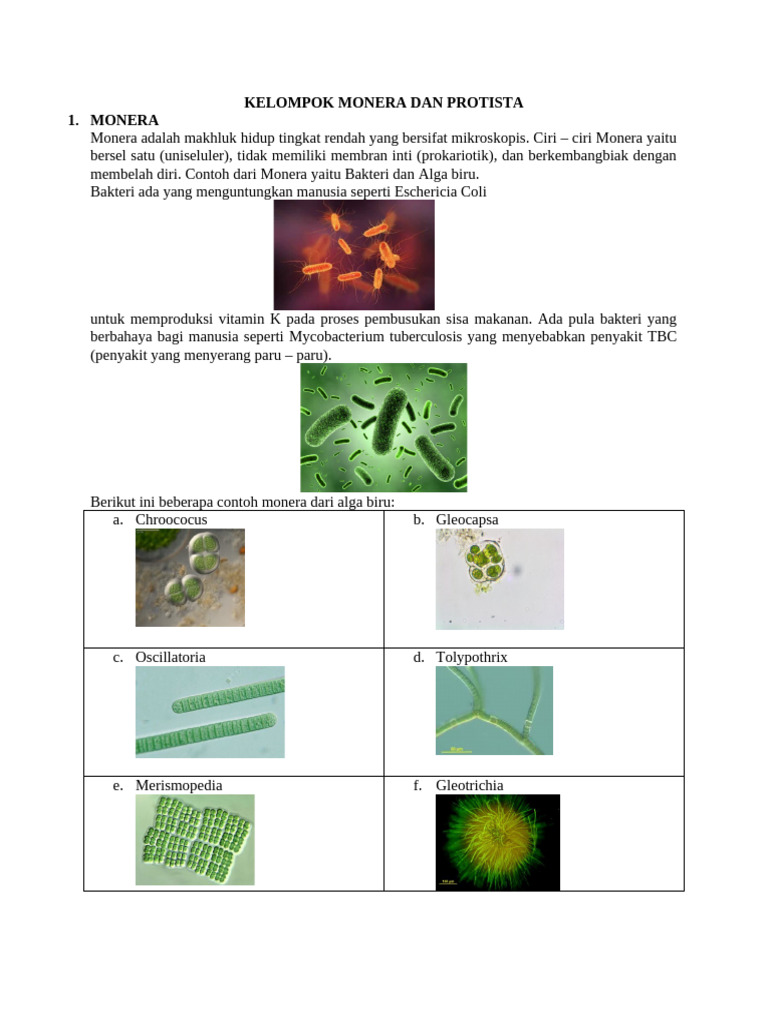 KELOMPOK MONERA DAN PROTISTA

1. MONERA

Monera adalah makhluk hidup tingkat rendah yang bersifat mikroskopis. Ciri – ciri Monera yaitu bersel satu (uniseluler), tidak memiliki membran inti (prokariotik), dan berkembangbiak dengan membelah diri. Contoh dari Monera yaitu Bakteri dan Alga biru.

Bakteri ada yang menguntungkan manusia seperti Eschericia Coli

untuk memproduksi vitamin K pada proses pembusukan sisa makanan. Ada pula bakteri yang berbahaya bagi manusia seperti Mycobacterium tuberculosis yang menyebabkan penyakit TBC (penyakit yang menyerang paru – paru).

Berikut ini beberapa contoh monera dari alga biru:

| a. Chroococus | b. Gleocapsa |
|---|---|
| c. Oscillatoria | d. Tolypothrix |
| e. Merismopedia | f. Gleotrichia |