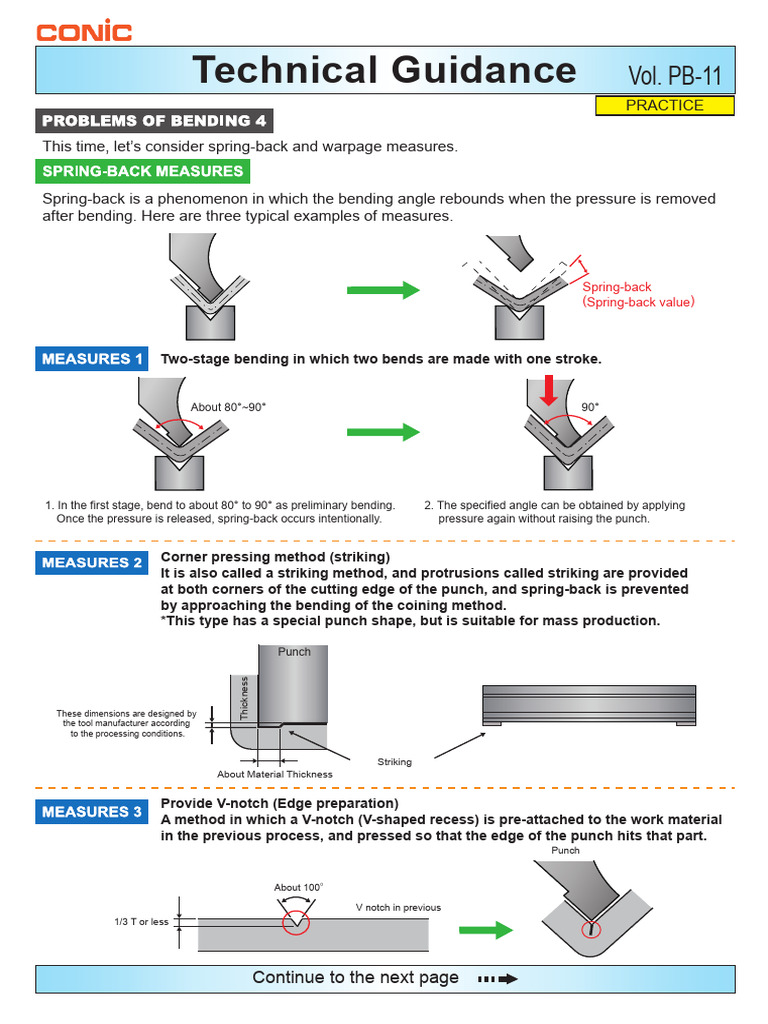 CONIC

Technical Guidance Vol. PB-11

PRACTICE

PROBLEMS OF BENDING 4

This time, let's consider spring-back and warpage measures.

SPRING-BACK MEASURES

Spring-back is a phenomenon in which the bending angle rebounds when the pressure is removed after bending. Here are three typical examples of measures.

Spring-back
(Spring-back value)

MEASURES 1 Two-stage bending in which two bends are made with one stroke.

About 80°~90°

90°

1. In the first stage, bend to about 80° to 90° as preliminary bending. Once the pressure is released, spring-back occurs intentionally.

2. The specified angle can be obtained by applying pressure again without raising the punch.

MEASURES 2 Corner pressing method (striking)
It is also called a striking method, and protrusions called striking are provided at both corners of the cutting edge of the punch, and spring-back is prevented by approaching the bending of the coining method.
*This type has a special punch shape, but is suitable for mass production.

Punch

Thickness

These dimensions are designed by the tool manufacturer according to the processing conditions.

About Material Thickness

Striking

MEASURES 3 Provide V-notch (Edge preparation)
A method in which a V-notch (V-shaped recess) is pre-attached to the work material in the previous process, and pressed so that the edge of the punch hits that part.

Punch

About 100°

V notch in previous

1/3 T or less

Continue to the next page