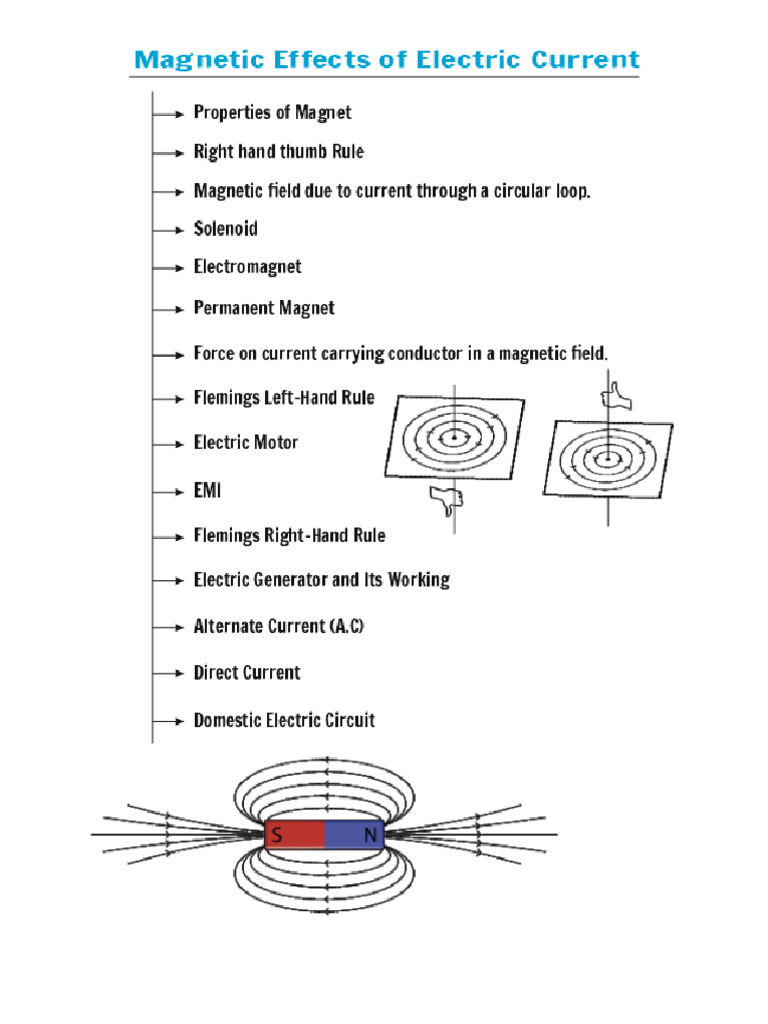 Magnetic Effects of Electric Current

Properties of Magnet

Right hand thumb Rule

Magnetic field due to current through a circular loop.

Solenoid

Electromagnet

Permanent Magnet

Force on current carrying conductor in a magnetic field.

Flemings Left-Hand Rule

Electric Motor

EMI

Flemings Right-Hand Rule

Electric Generator and Its Working

Alternate Current (A.C)

Direct Current

Domestic Electric Circuit

S N