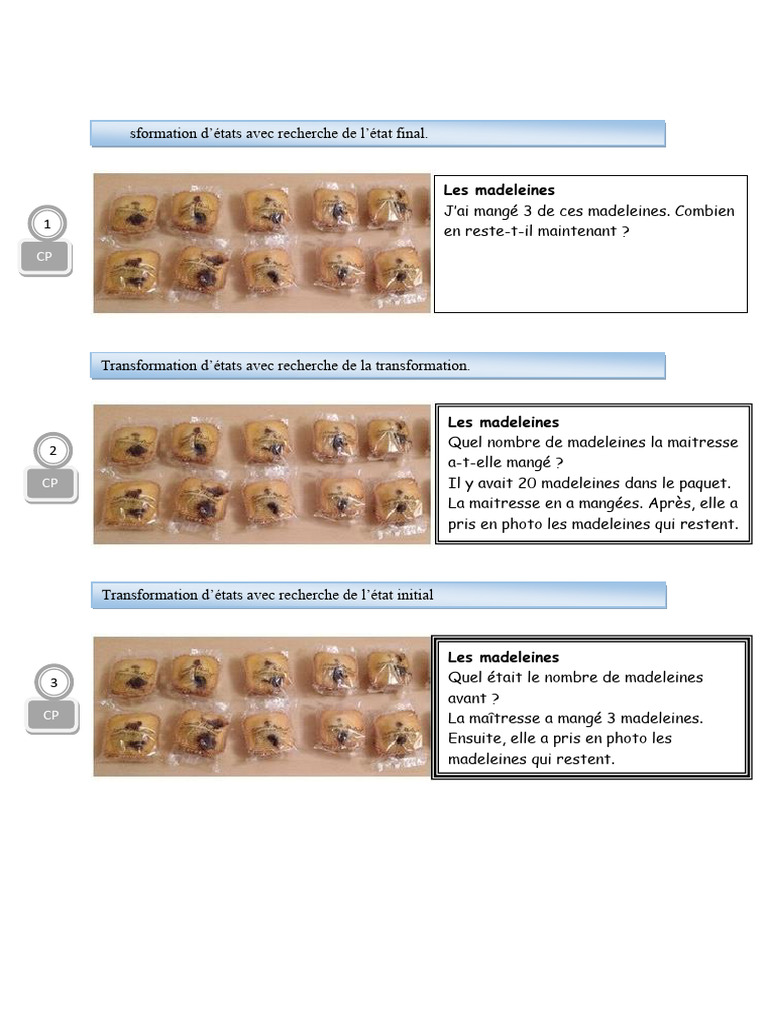 sformation d'états avec recherche de l'état final.

1
CP

Les madeleines
J'ai mangé 3 de ces madeleines. Combien en reste-t-il maintenant ?

Transformation d'états avec recherche de la transformation.

2
CP

Les madeleines
Quel nombre de madeleines la maitresse a-t-elle mangé ?
Il y avait 20 madeleines dans le paquet. La maitresse en a mangées. Après, elle a pris en photo les madeleines qui restent.

Transformation d'états avec recherche de l'état initial

3
CP

Les madeleines
Quel était le nombre de madeleines avant ?
La maîtresse a mangé 3 madeleines. Ensuite, elle a pris en photo les madeleines qui restent.