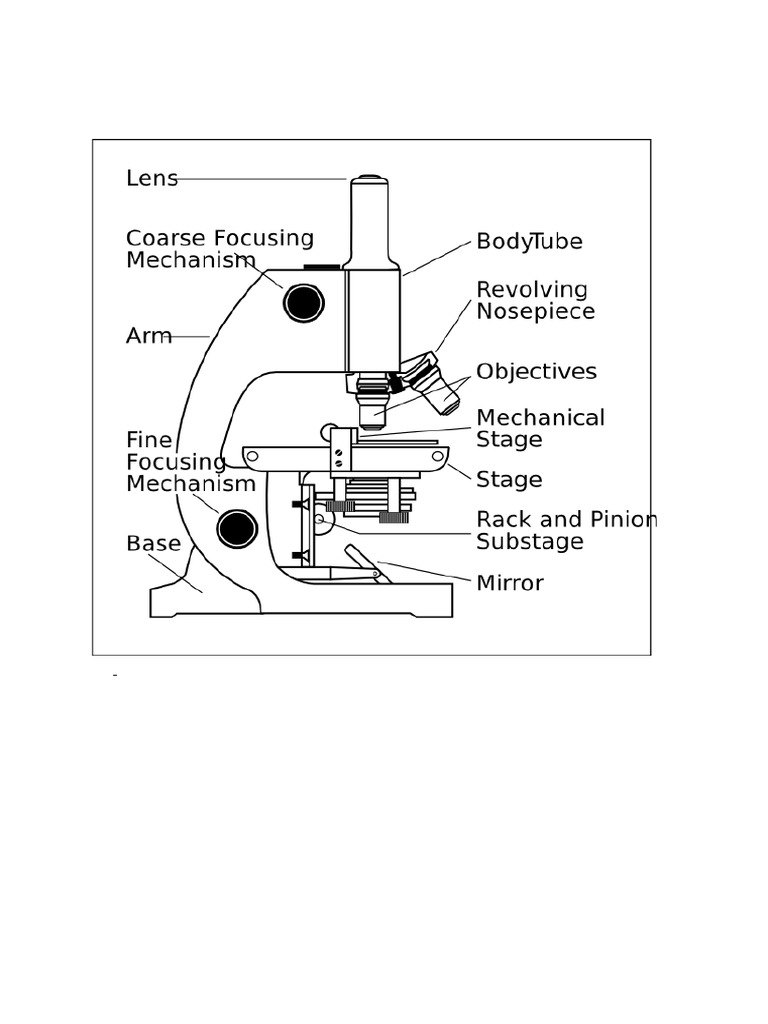 Lens

Coarse Focusing Mechanism

Arm

Fine Focusing Mechanism

Base

BodyTube

Revolving Nosepiece

Objectives

Mechanical Stage

Stage

Rack and Pinion Substage

Mirror

-