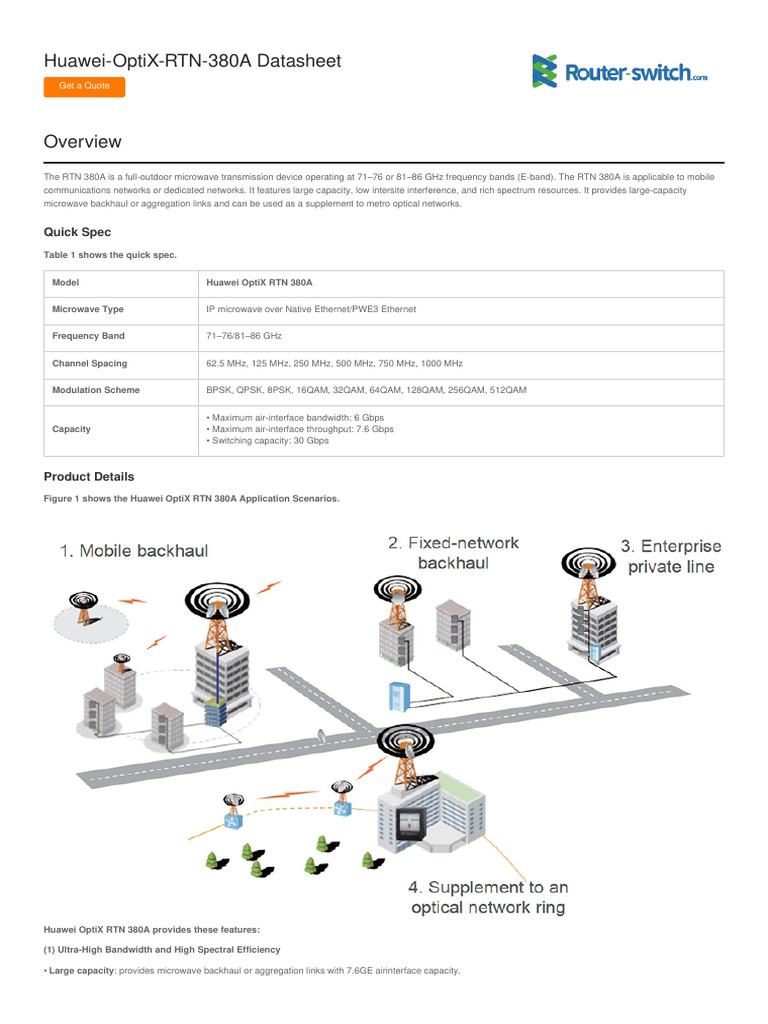 Huawei-OptiX-RTN-380A Datasheet

Get a Quote

Router-switch.com

Overview

The RTN 380A is a full-outdoor microwave transmission device operating at 71–76 or 81–86 GHz frequency bands (E-band). The RTN 380A is applicable to mobile communications networks or dedicated networks. It features large capacity, low intersite interference, and rich spectrum resources. It provides large-capacity microwave backhaul or aggregation links and can be used as a supplement to metro optical networks.

Quick Spec

Table 1 shows the quick spec.

| Model | Huawei OptiX RTN 380A |
|---|---|
| Microwave Type | IP microwave over Native Ethernet/PWE3 Ethernet |
| Frequency Band | 71–76/81–86 GHz |
| Channel Spacing | 62.5 MHz, 125 MHz, 250 MHz, 500 MHz, 750 MHz, 1000 MHz |
| Modulation Scheme | BPSK, QPSK, 8PSK, 16QAM, 32QAM, 64QAM, 128QAM, 256QAM, 512QAM |
| Capacity | • Maximum air-interface bandwidth: 6 Gbps • Maximum air-interface throughput: 7.6 Gbps • Switching capacity: 30 Gbps |

Product Details

Figure 1 shows the Huawei OptiX RTN 380A Application Scenarios.

1. Mobile backhaul

2. Fixed-network backhaul

3. Enterprise private line

4. Supplement to an optical network ring

Huawei OptiX RTN 380A provides these features:

(1) Ultra-High Bandwidth and High Spectral Efficiency

• Large capacity: provides microwave backhaul or aggregation links with 7.6GE airinterface capacity.