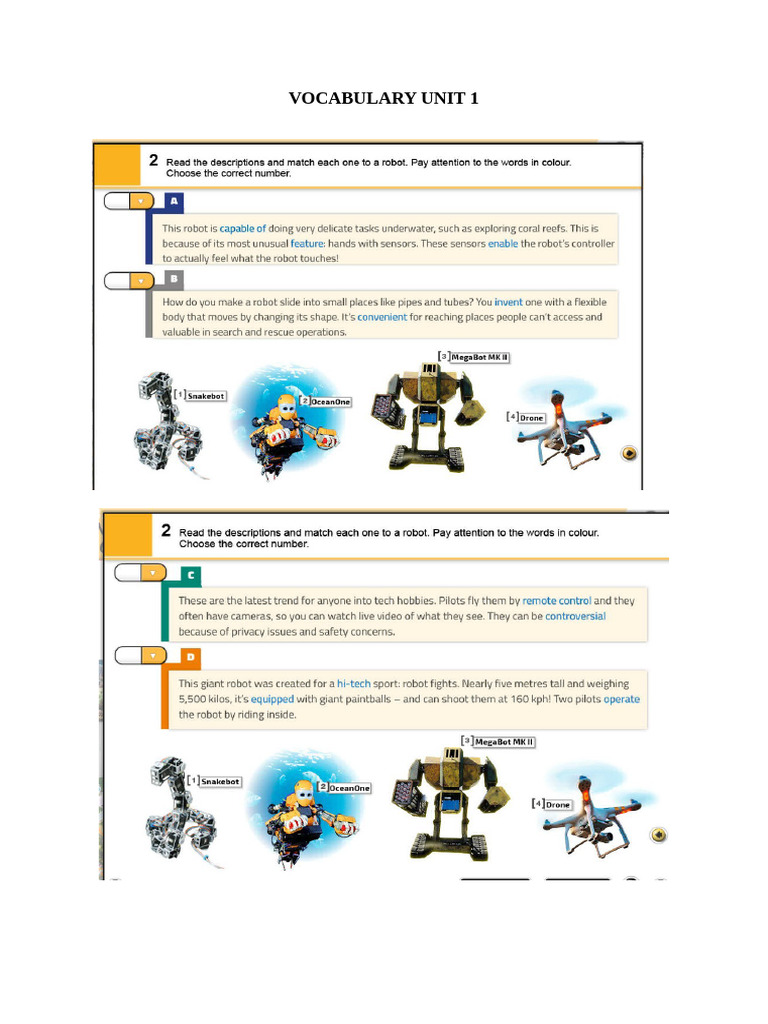 VOCABULARY UNIT 1

2 Read the descriptions and match each one to a robot. Pay attention to the words in colour. Choose the correct number.

A

This robot is capable of doing very delicate tasks underwater, such as exploring coral reefs. This is because of its most unusual feature: hands with sensors. These sensors enable the robot's controller to actually feel what the robot touches!

B

How do you make a robot slide into small places like pipes and tubes? You invent one with a flexible body that moves by changing its shape. It's convenient for reaching places people can't access and valuable in search and rescue operations.

[1] Snakebot
[2] OceanOne
[3] MegaBot MK II
[4] Drone

2 Read the descriptions and match each one to a robot. Pay attention to the words in colour. Choose the correct number.

C

These are the latest trend for anyone into tech hobbies. Pilots fly them by remote control and they often have cameras, so you can watch live video of what they see. They can be controversial because of privacy issues and safety concerns.

D

This giant robot was created for a hi-tech sport: robot fights. Nearly five metres tall and weighing 5,500 kilos, it's equipped with giant paintballs – and can shoot them at 160 kph! Two pilots operate the robot by riding inside.

[1] Snakebot
[2] OceanOne
[3] MegaBot MK II
[4] Drone