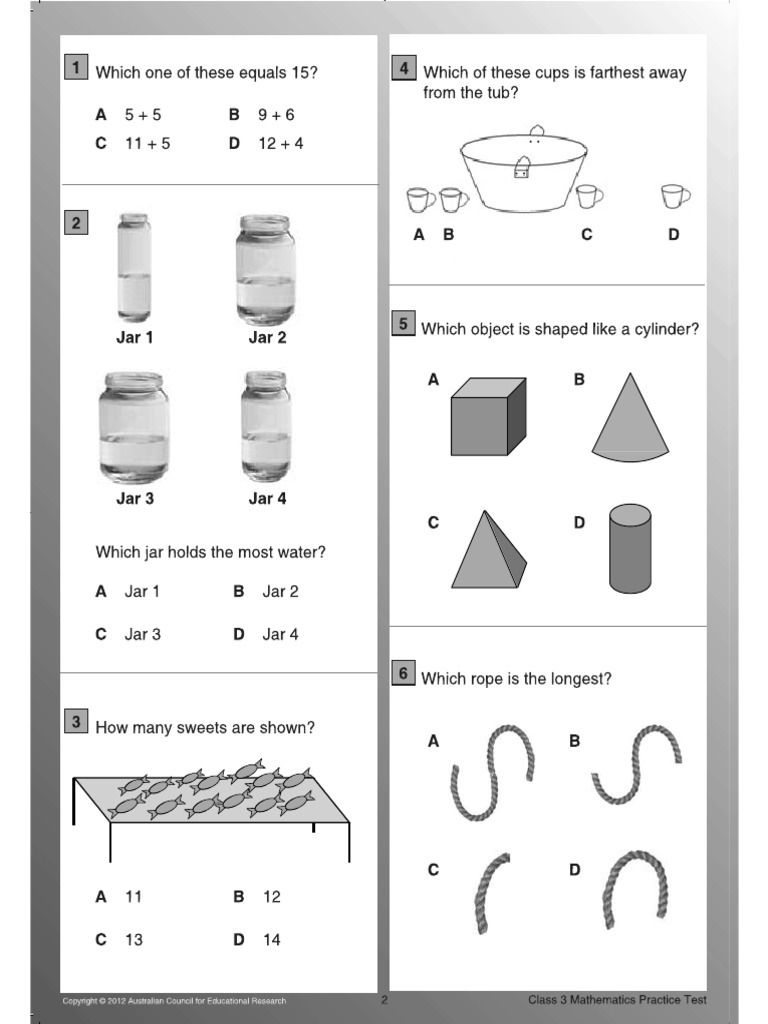 1 Which one of these equals 15?

A $5 + 5$
B $9 + 6$
C $11 + 5$
D $12 + 4$

2

Jar 1
Jar 2
Jar 3
Jar 4

Which jar holds the most water?

A Jar 1
B Jar 2
C Jar 3
D Jar 4

3 How many sweets are shown?

A 11
B 12
C 13
D 14

4 Which of these cups is farthest away from the tub?

A B C D

5 Which object is shaped like a cylinder?

A
B
C
D

6 Which rope is the longest?

A
B
C
D

Copyright © 2012 Australian Council for Educational Research
2
Class 3 Mathematics Practice Test