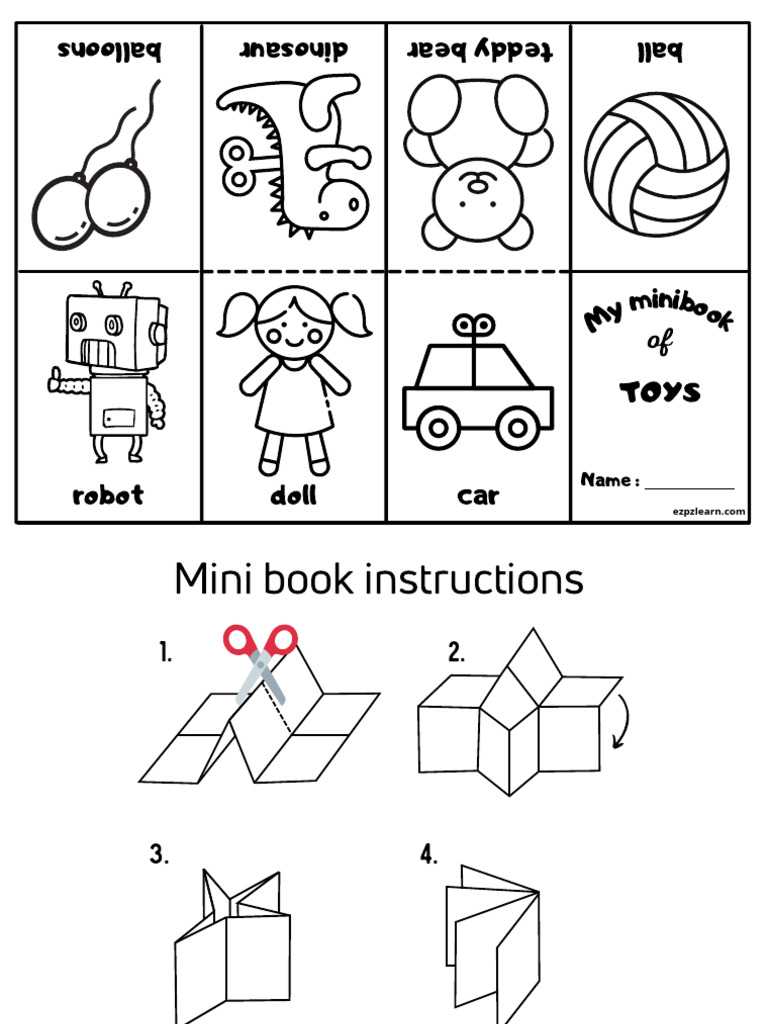 balloons

dinosaur

teddy bear

ball

robot

doll

car

My minibook of TOYS

Name : ___________

ezpzlearn.com

Mini book instructions

1.

2.

3.

4.