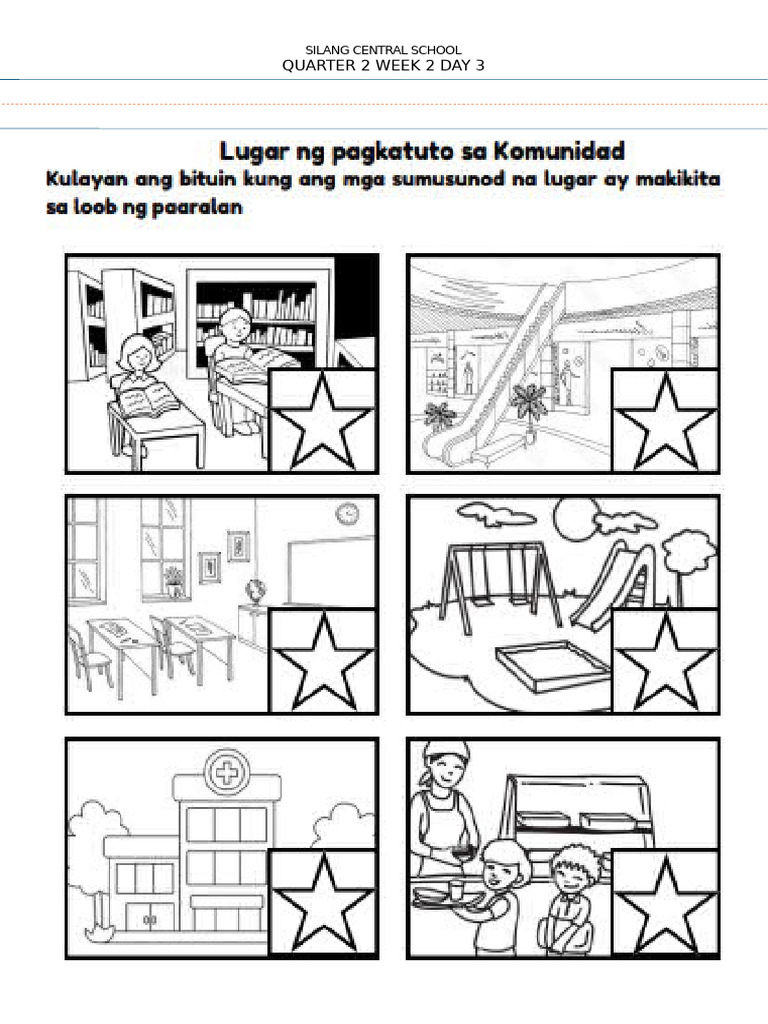 SILANG CENTRAL SCHOOL
QUARTER 2 WEEK 2 DAY 3

Lugar ng pagkatuto sa Komunidad

Kulayan ang bituin kung ang mga sumusunod na lugar ay makikita sa loob ng paaralan