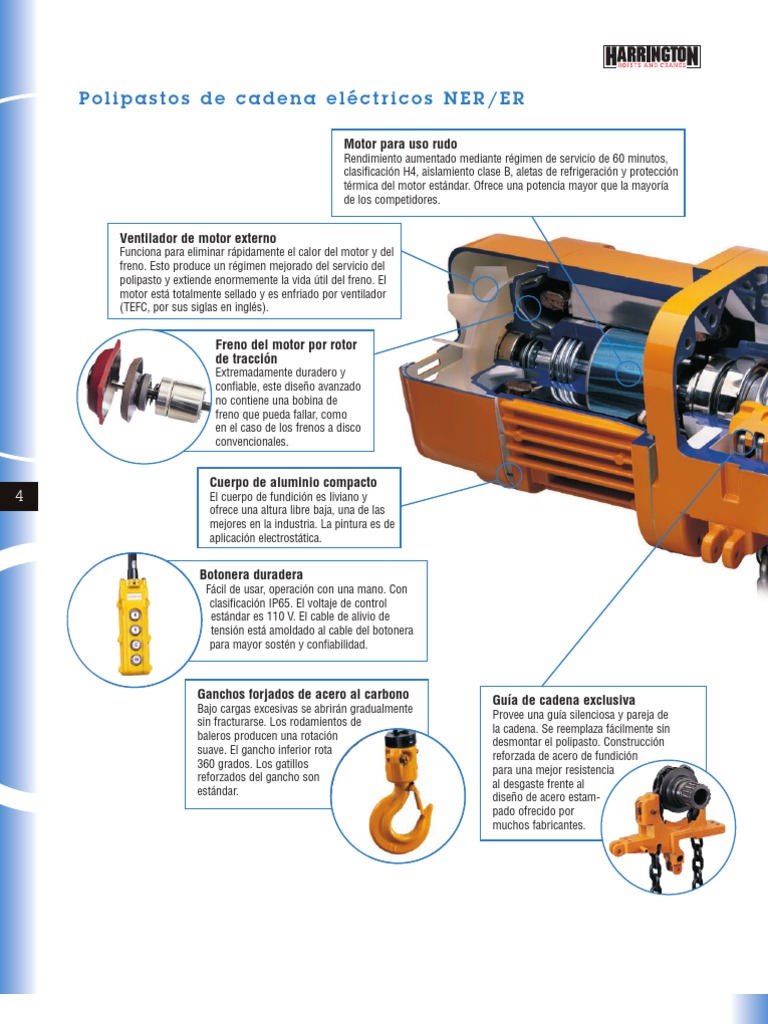 HARRINGTON
HOISTS AND CRANES

Polipastos de cadena eléctricos NER/ER

Motor para uso rudo
Rendimiento aumentado mediante régimen de servicio de 60 minutos, clasificación H4, aislamiento clase B, aletas de refrigeración y protección térmica del motor estándar. Ofrece una potencia mayor que la mayoría de los competidores.

Ventilador de motor externo
Funciona para eliminar rápidamente el calor del motor y del freno. Esto produce un régimen mejorado del servicio del polipasto y extiende enormemente la vida útil del freno. El motor está totalmente sellado y es enfriado por ventilador (TEFC, por sus siglas en inglés).

Freno del motor por rotor de tracción
Extremadamente duradero y confiable, este diseño avanzado no contiene una bobina de freno que pueda fallar, como en el caso de los frenos a disco convencionales.

4

Cuerpo de aluminio compacto
El cuerpo de fundición es liviano y ofrece una altura libre baja, una de las mejores en la industria. La pintura es de aplicación electrostática.

Botonera duradera
Fácil de usar, operación con una mano. Con clasificación IP65. El voltaje de control estándar es 110 V. El cable de alivio de tensión está amoldado al cable del botonera para mayor sostén y confiabilidad.

Ganchos forjados de acero al carbono
Bajo cargas excesivas se abrirán gradualmente sin fracturarse. Los rodamientos de baleros producen una rotación suave. El gancho inferior rota 360 grados. Los gatillos reforzados del gancho son estándar.

Guía de cadena exclusiva
Provee una guía silenciosa y pareja de la cadena. Se reemplaza fácilmente sin desmontar el polipasto. Construcción reforzada de acero de fundición para una mejor resistencia al desgaste frente al diseño de acero estampado ofrecido por muchos fabricantes.