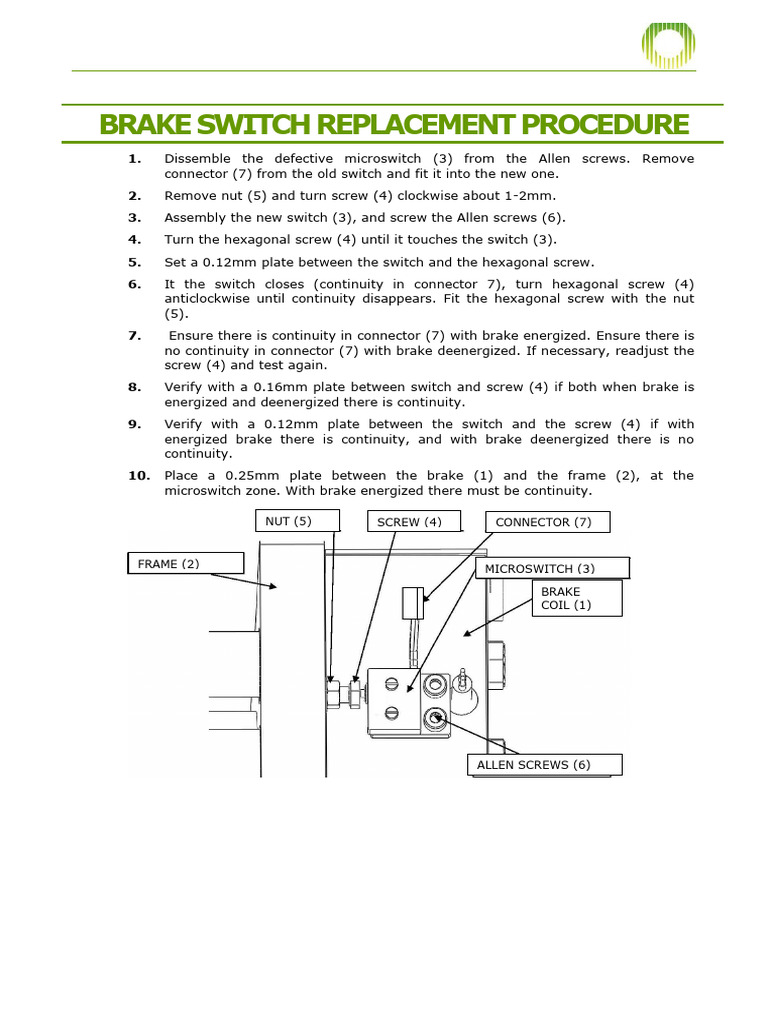 BRAKE SWITCH REPLACEMENT PROCEDURE

1. Dissemble the defective microswitch (3) from the Allen screws. Remove connector (7) from the old switch and fit it into the new one.

2. Remove nut (5) and turn screw (4) clockwise about 1-2mm.

3. Assembly the new switch (3), and screw the Allen screws (6).

4. Turn the hexagonal screw (4) until it touches the switch (3).

5. Set a 0.12mm plate between the switch and the hexagonal screw.

6. It the switch closes (continuity in connector 7), turn hexagonal screw (4) anticlockwise until continuity disappears. Fit the hexagonal screw with the nut (5).

7. Ensure there is continuity in connector (7) with brake energized. Ensure there is no continuity in connector (7) with brake deenergized. If necessary, readjust the screw (4) and test again.

8. Verify with a 0.16mm plate between switch and screw (4) if both when brake is energized and deenergized there is continuity.

9. Verify with a 0.12mm plate between the switch and the screw (4) if with energized brake there is continuity, and with brake deenergized there is no continuity.

10. Place a 0.25mm plate between the brake (1) and the frame (2), at the microswitch zone. With brake energized there must be continuity.

NUT (5)
SCREW (4)
CONNECTOR (7)
FRAME (2)
MICROSWITCH (3)
BRAKE COIL (1)
ALLEN SCREWS (6)