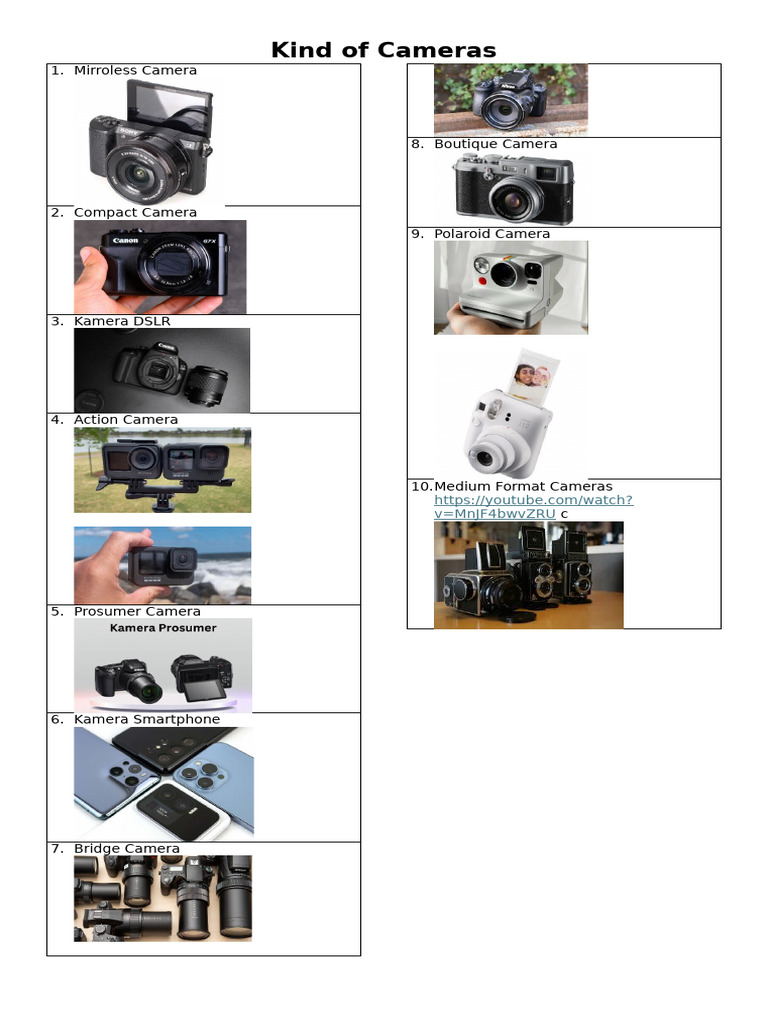 Kind of Cameras

1. Mirroless Camera

SONY

2. Compact Camera

Canon G7X

3. Kamera DSLR

Canon

4. Action Camera

5. Prosumer Camera

Kamera Prosumer

6. Kamera Smartphone

7. Bridge Camera

8. Boutique Camera

9. Polaroid Camera

10. Medium Format Cameras
https://youtube.com/watch?v=MnJF4bwvZRU c