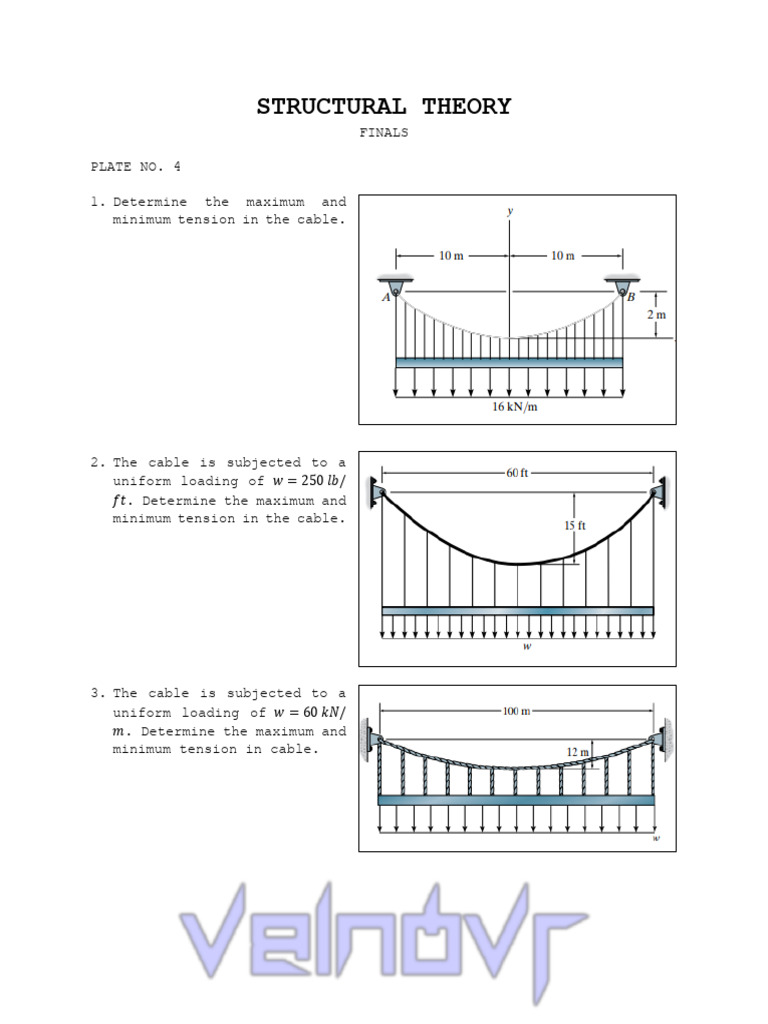 STRUCTURAL THEORY

FINALS

PLATE NO. 4

1. Determine the maximum and minimum tension in the cable.

y
10 m
10 m
A
B
2 m
16 kN/m

2. The cable is subjected to a uniform loading of $w = 250\ lb/ft$. Determine the maximum and minimum tension in the cable.

60 ft
15 ft
w

3. The cable is subjected to a uniform loading of $w = 60\ kN/m$. Determine the maximum and minimum tension in cable.

100 m
12 m
w

Velnovr