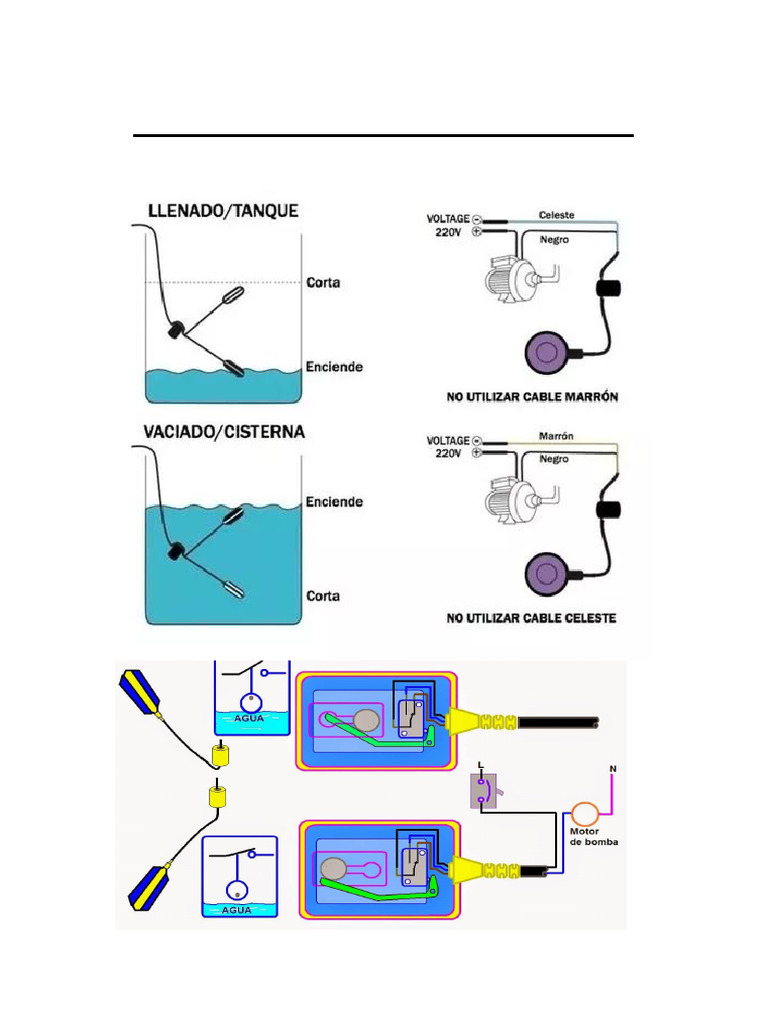 LLENADO/TANQUE

Corta

Enciende

VOLTAGE
220V

Celeste

Negro

NO UTILIZAR CABLE MARRÓN

VACIADO/CISTERNA

Enciende

Corta

VOLTAGE
220V

Marrón

Negro

NO UTILIZAR CABLE CELESTE

AGUA

L

N

Motor de bomba

AGUA