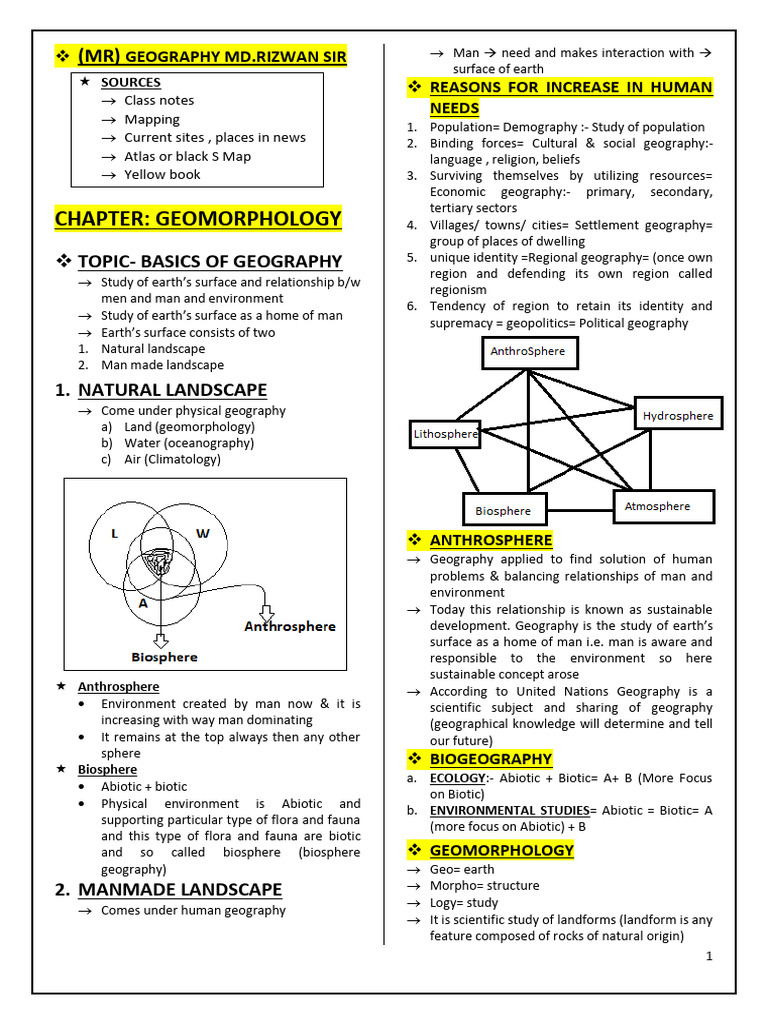 ❖ (MR) GEOGRAPHY MD.RIZWAN SIR

★ SOURCES
→ Class notes
→ Mapping
→ Current sites , places in news
→ Atlas or black S Map
→ Yellow book

CHAPTER: GEOMORPHOLOGY

❖ TOPIC- BASICS OF GEOGRAPHY
→ Study of earth's surface and relationship b/w men and man and environment
→ Study of earth's surface as a home of man
→ Earth's surface consists of two
1. Natural landscape
2. Man made landscape

1. NATURAL LANDSCAPE
→ Come under physical geography
a) Land (geomorphology)
b) Water (oceanography)
c) Air (Climatology)

L
W
A
Anthrosphere
Biosphere

★ Anthrosphere
• Environment created by man now & it is increasing with way man dominating
• It remains at the top always then any other sphere
★ Biosphere
• Abiotic + biotic
• Physical environment is Abiotic and supporting particular type of flora and fauna and this type of flora and fauna are biotic and so called biosphere (biosphere geography)

2. MANMADE LANDSCAPE
→ Comes under human geography

→ Man → need and makes interaction with → surface of earth

❖ REASONS FOR INCREASE IN HUMAN NEEDS
1. Population= Demography :- Study of population
2. Binding forces= Cultural & social geography:- language , religion, beliefs
3. Surviving themselves by utilizing resources= Economic geography:- primary, secondary, tertiary sectors
4. Villages/ towns/ cities= Settlement geography= group of places of dwelling
5. unique identity =Regional geography= (once own region and defending its own region called regionism
6. Tendency of region to retain its identity and supremacy = geopolitics= Political geography

AnthroSphere
Hydrosphere
Lithosphere
Biosphere
Atmosphere

❖ ANTHROSPHERE
→ Geography applied to find solution of human problems & balancing relationships of man and environment
→ Today this relationship is known as sustainable development. Geography is the study of earth's surface as a home of man i.e. man is aware and responsible to the environment so here sustainable concept arose
→ According to United Nations Geography is a scientific subject and sharing of geography (geographical knowledge will determine and tell our future)

❖ BIOGEOGRAPHY
a. ECOLOGY:- Abiotic + Biotic= A+ B (More Focus on Biotic)
b. ENVIRONMENTAL STUDIES= Abiotic = Biotic= A (more focus on Abiotic) + B

❖ GEOMORPHOLOGY
→ Geo= earth
→ Morpho= structure
→ Logy= study
→ It is scientific study of landforms (landform is any feature composed of rocks of natural origin)

1