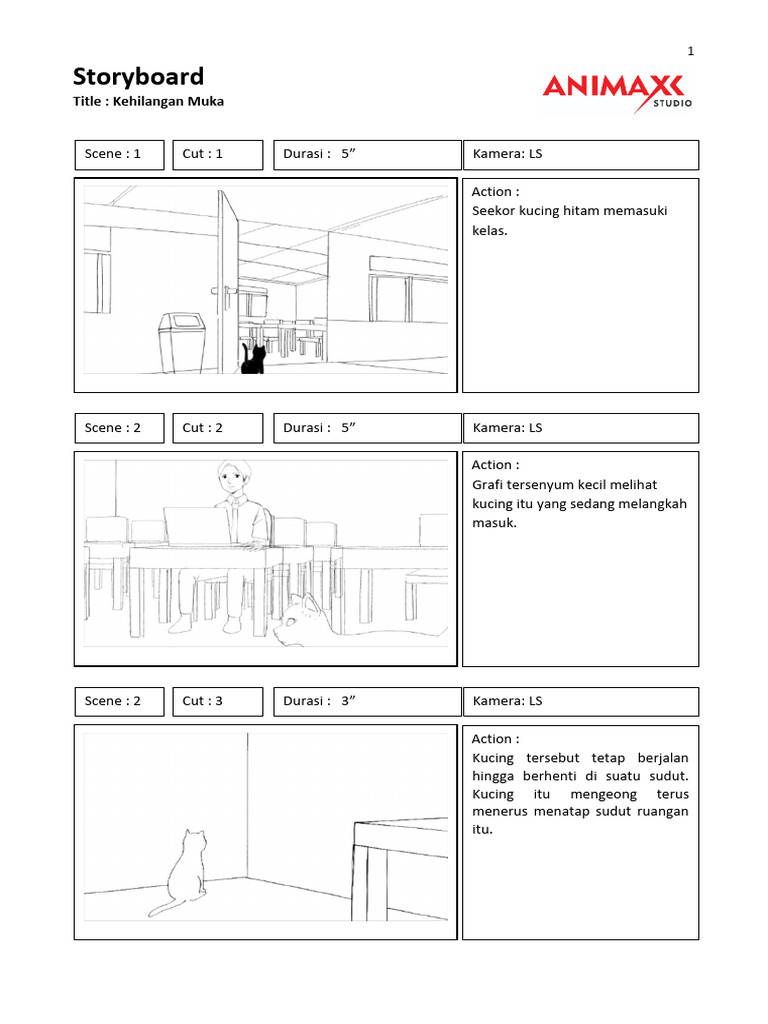 1

Storyboard
Title : Kehilangan Muka

ANIMAXX STUDIO

Scene : 1
Cut : 1
Durasi : 5”
Kamera: LS

Action :
Seekor kucing hitam memasuki kelas.

Scene : 2
Cut : 2
Durasi : 5”
Kamera: LS

Action :
Grafi tersenyum kecil melihat kucing itu yang sedang melangkah masuk.

Scene : 2
Cut : 3
Durasi : 3”
Kamera: LS

Action :
Kucing tersebut tetap berjalan hingga berhenti di suatu sudut. Kucing itu mengeong terus menerus menatap sudut ruangan itu.