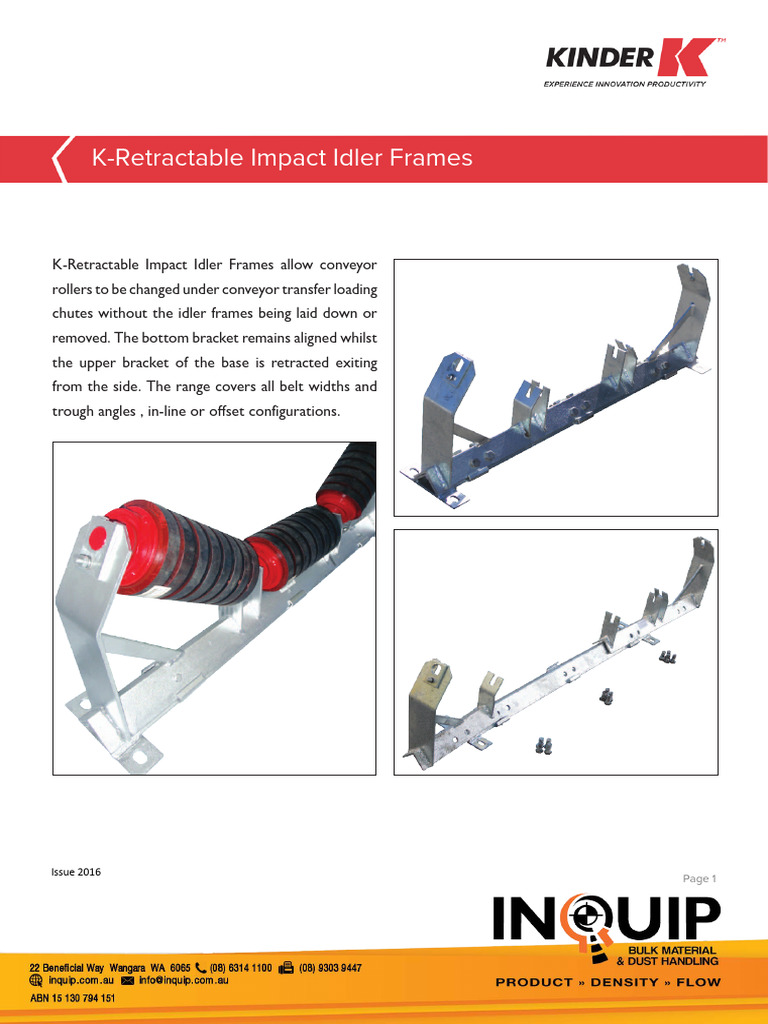 KINDER K™
EXPERIENCE INNOVATION PRODUCTIVITY

K-Retractable Impact Idler Frames

K-Retractable Impact Idler Frames allow conveyor rollers to be changed under conveyor transfer loading chutes without the idler frames being laid down or removed. The bottom bracket remains aligned whilst the upper bracket of the base is retracted exiting from the side. The range covers all belt widths and trough angles , in-line or offset configurations.

Issue 2016

Page 1

INQUIP
BULK MATERIAL & DUST HANDLING
PRODUCT » DENSITY » FLOW

22 Beneficial Way Wangara WA 6065 (08) 6314 1100 (08) 9303 9447
inquip.com.au info@inquip.com.au
ABN 15 130 794 151