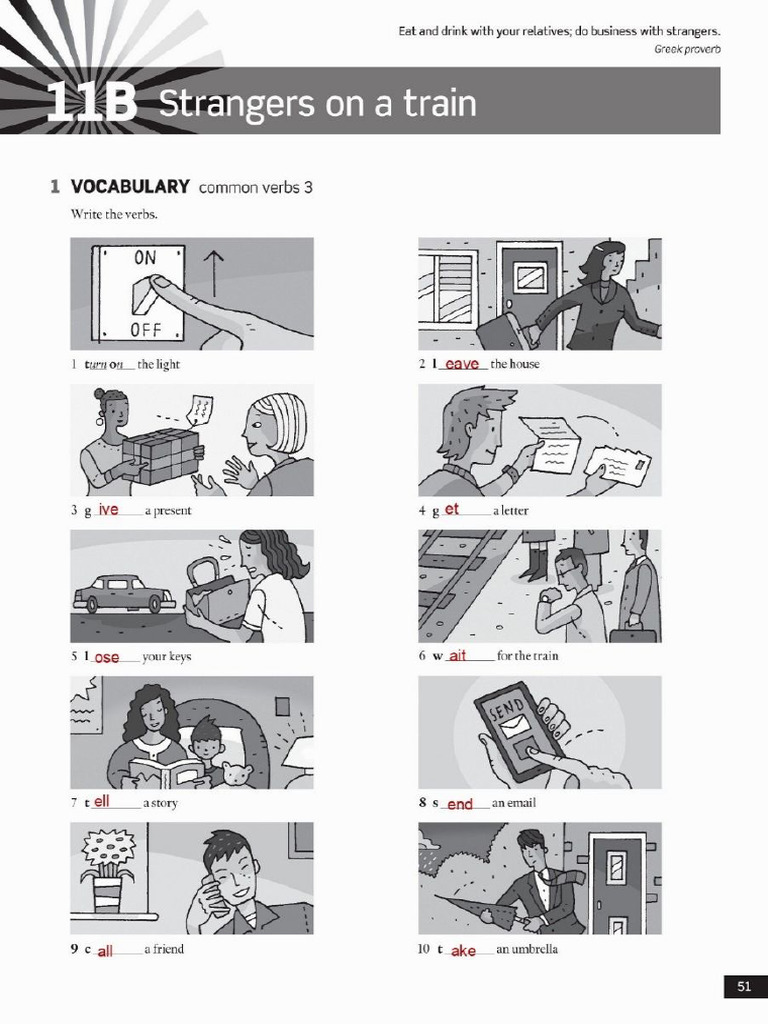 Eat and drink with your relatives; do business with strangers.
Greek proverb

11B Strangers on a train

1 VOCABULARY common verbs 3

Write the verbs.

ON
OFF

1 turn on the light

2 l eave the house

3 g ive a present

4 g et a letter

5 l ose your keys

6 w ait for the train

7 t ell a story

SEND

8 s end an email

9 c all a friend

10 t ake an umbrella

51