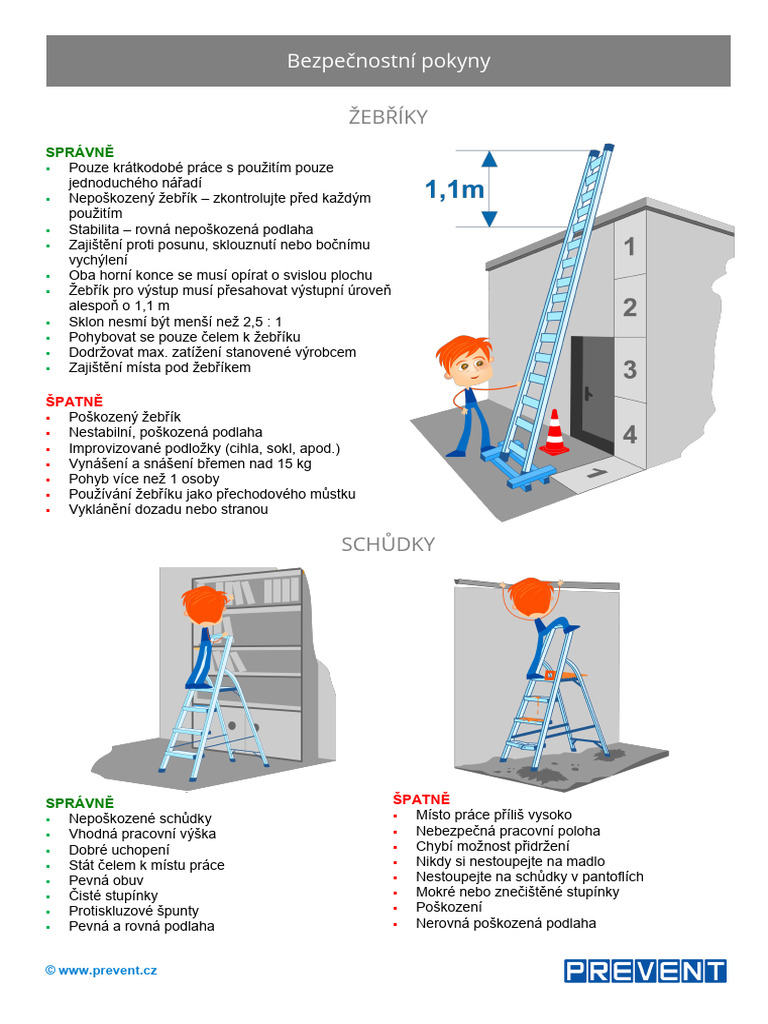 Bezpečnostní pokyny

ŽEBŘÍKY

SPRÁVNĚ
- Pouze krátkodobé práce s použitím pouze jednoduchého nářadí
- Nepoškozený žebřík – zkontrolujte před každým použitím
- Stabilita – rovná nepoškozená podlaha
- Zajištění proti posunu, sklouznutí nebo bočnímu vychýlení
- Oba horní konce se musí opírat o svislou plochu
- Žebřík pro výstup musí přesahovat výstupní úroveň alespoň o 1,1 m
- Sklon nesmí být menší než 2,5 : 1
- Pohybovat se pouze čelem k žebříku
- Dodržovat max. zatížení stanovené výrobcem
- Zajištění místa pod žebříkem

ŠPATNĚ
- Poškozený žebřík
- Nestabilní, poškozená podlaha
- Improvizované podložky (cihla, sokl, apod.)
- Vynášení a snášení břemen nad 15 kg
- Pohyb více než 1 osoby
- Používání žebříku jako přechodového můstku
- Vyklánění dozadu nebo stranou

1,1m

1
2
3
4
1

SCHŮDKY

SPRÁVNĚ
- Nepoškozené schůdky
- Vhodná pracovní výška
- Dobré uchopení
- Stát čelem k místu práce
- Pevná obuv
- Čisté stupínky
- Protiskluzové špunty
- Pevná a rovná podlaha

ŠPATNĚ
- Místo práce příliš vysoko
- Nebezpečná pracovní poloha
- Chybí možnost přidržení
- Nikdy si nestoupejte na madlo
- Nestoupejte na schůdky v pantoflích
- Mokré nebo znečištěné stupínky
- Poškození
- Nerovná poškozená podlaha

© www.prevent.cz

PREVENT