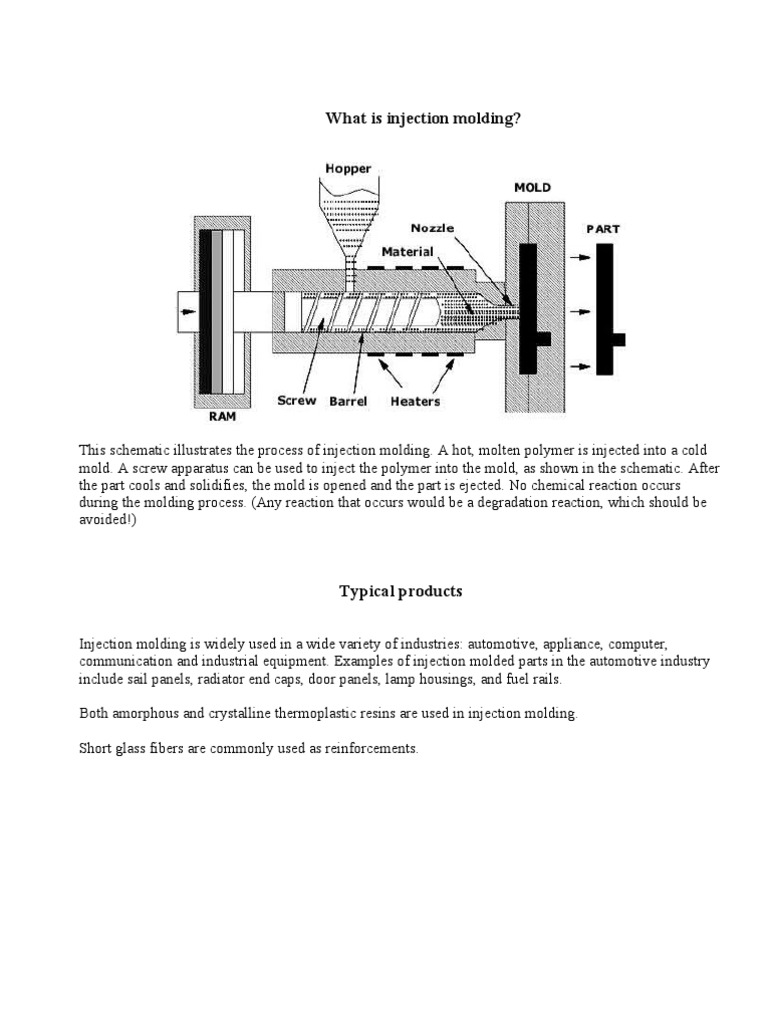 What is injection molding?

Hopper
MOLD
Nozzle
PART
Material
Screw
Barrel
Heaters
RAM

This schematic illustrates the process of injection molding. A hot, molten polymer is injected into a cold mold. A screw apparatus can be used to inject the polymer into the mold, as shown in the schematic. After the part cools and solidifies, the mold is opened and the part is ejected. No chemical reaction occurs during the molding process. (Any reaction that occurs would be a degradation reaction, which should be avoided!)

Typical products

Injection molding is widely used in a wide variety of industries: automotive, appliance, computer, communication and industrial equipment. Examples of injection molded parts in the automotive industry include sail panels, radiator end caps, door panels, lamp housings, and fuel rails.

Both amorphous and crystalline thermoplastic resins are used in injection molding.

Short glass fibers are commonly used as reinforcements.