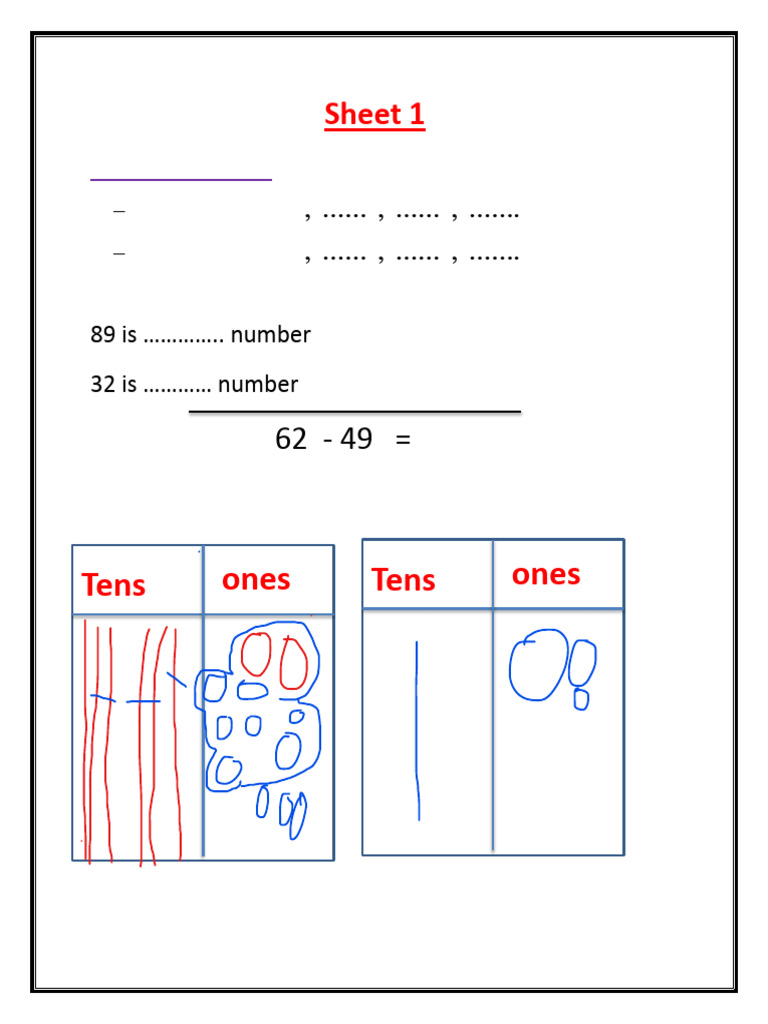 Sheet 1

– , …… , …… , …….
– , …… , …… , …….

89 is ………….. number

32 is ………… number

62 - 49 =

| Tens | ones |
|---|---|
| | |

| Tens | ones |
|---|---|
| | |