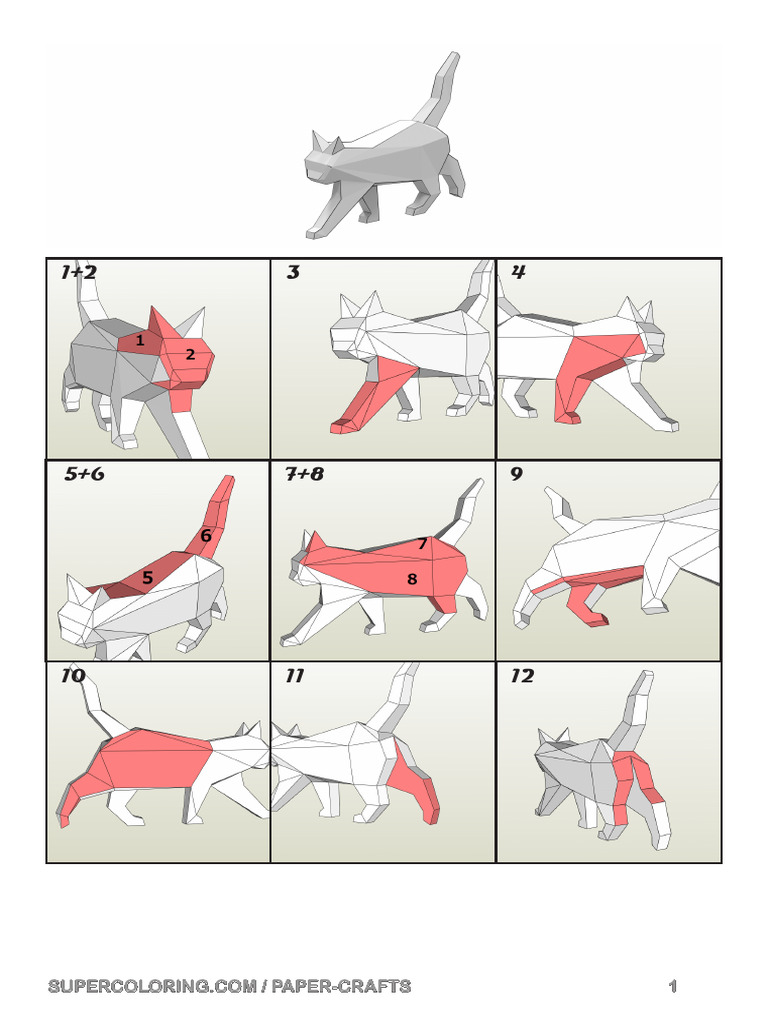 1+2
1
2
3
4
5+6
6
5
7+8
7
8
9
10
11
12

SUPERCOLORING.COM / PAPER-CRAFTS 1