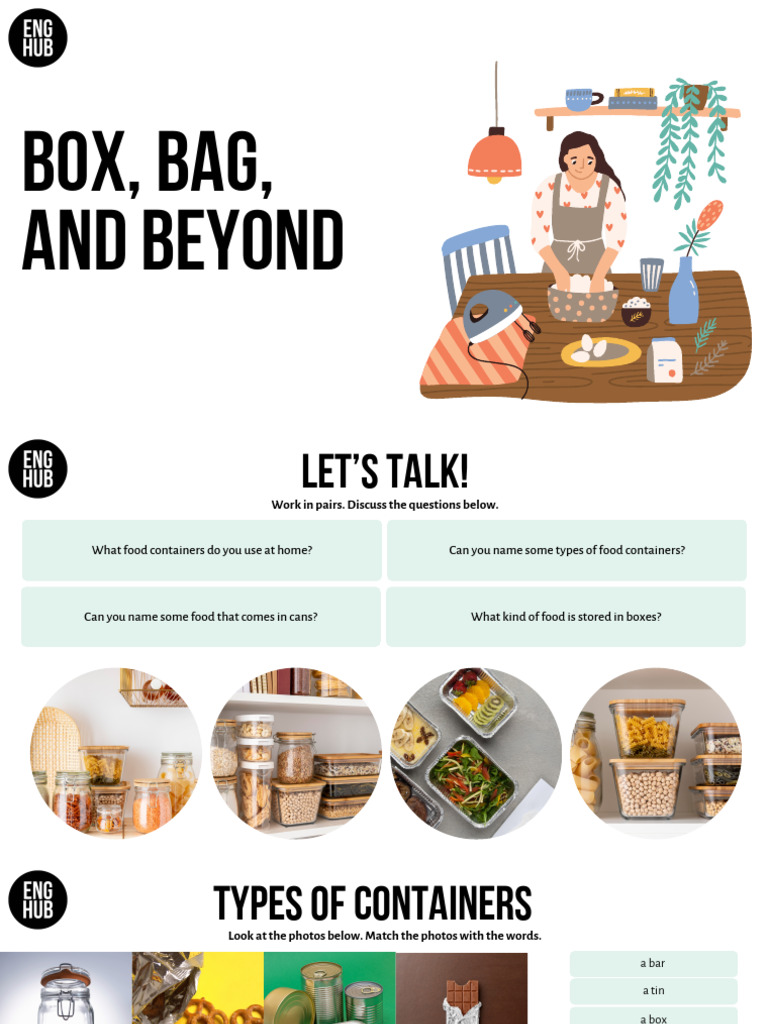 ENG HUB

BOX, BAG, AND BEYOND

ENG HUB

LET'S TALK!

Work in pairs. Discuss the questions below.

What food containers do you use at home?

Can you name some types of food containers?

Can you name some food that comes in cans?

What kind of food is stored in boxes?

ENG HUB

TYPES OF CONTAINERS

Look at the photos below. Match the photos with the words.

a bar

a tin

a box