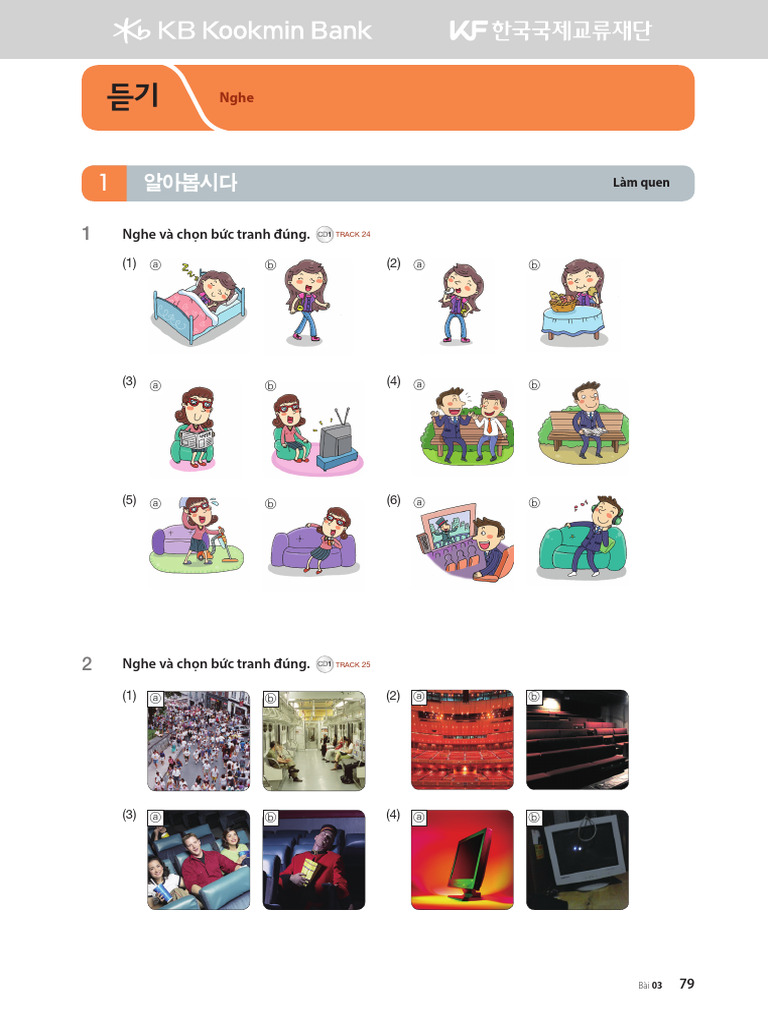 KB Kookmin Bank KF 한국국제교류재단

듣기 Nghe

1 알아봅시다 Làm quen

1 Nghe và chọn bức tranh đúng. CD1 TRACK 24

(1) ⓐ ⓑ (2) ⓐ ⓑ

(3) ⓐ ⓑ (4) ⓐ ⓑ

(5) ⓐ ⓑ (6) ⓐ ⓑ

2 Nghe và chọn bức tranh đúng. CD1 TRACK 25

(1) ⓐ ⓑ (2) ⓐ ⓑ

(3) ⓐ ⓑ (4) ⓐ ⓑ

Bài 03 79