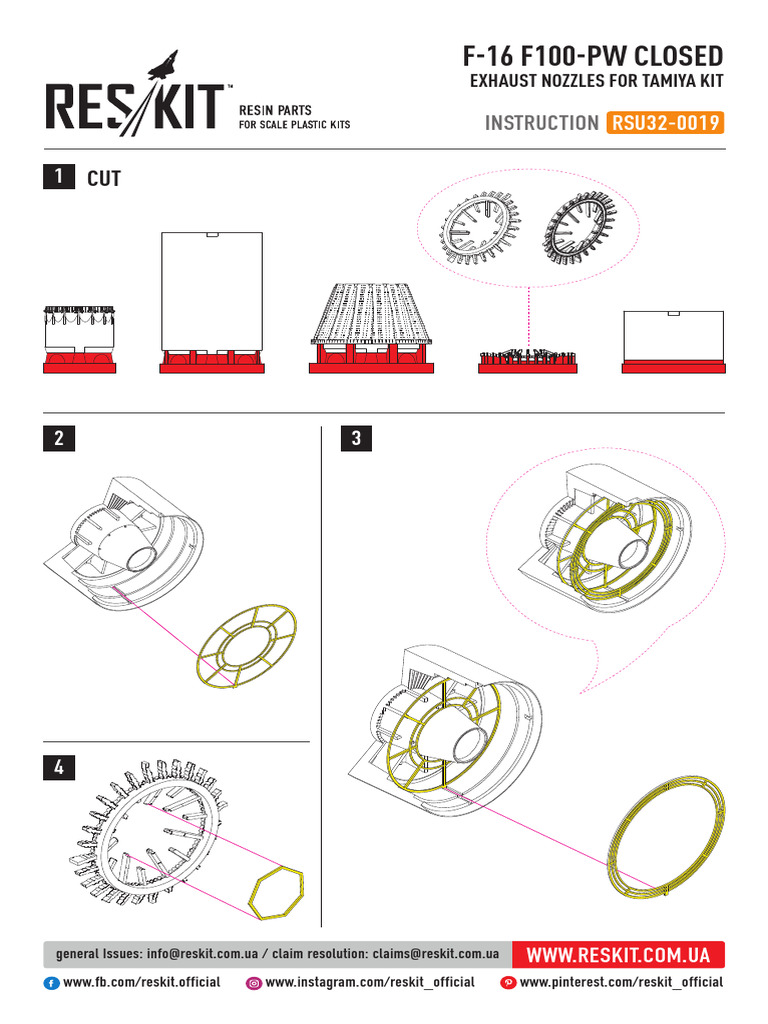 RES/KIT™
RESIN PARTS
FOR SCALE PLASTIC KITS

F-16 F100-PW CLOSED
EXHAUST NOZZLES FOR TAMIYA KIT

INSTRUCTION RSU32-0019

1 CUT

2

3

4

general Issues: info@reskit.com.ua / claim resolution: claims@reskit.com.ua
WWW.RESKIT.COM.UA

www.fb.com/reskit.official www.instagram.com/reskit_official www.pinterest.com/reskit_official