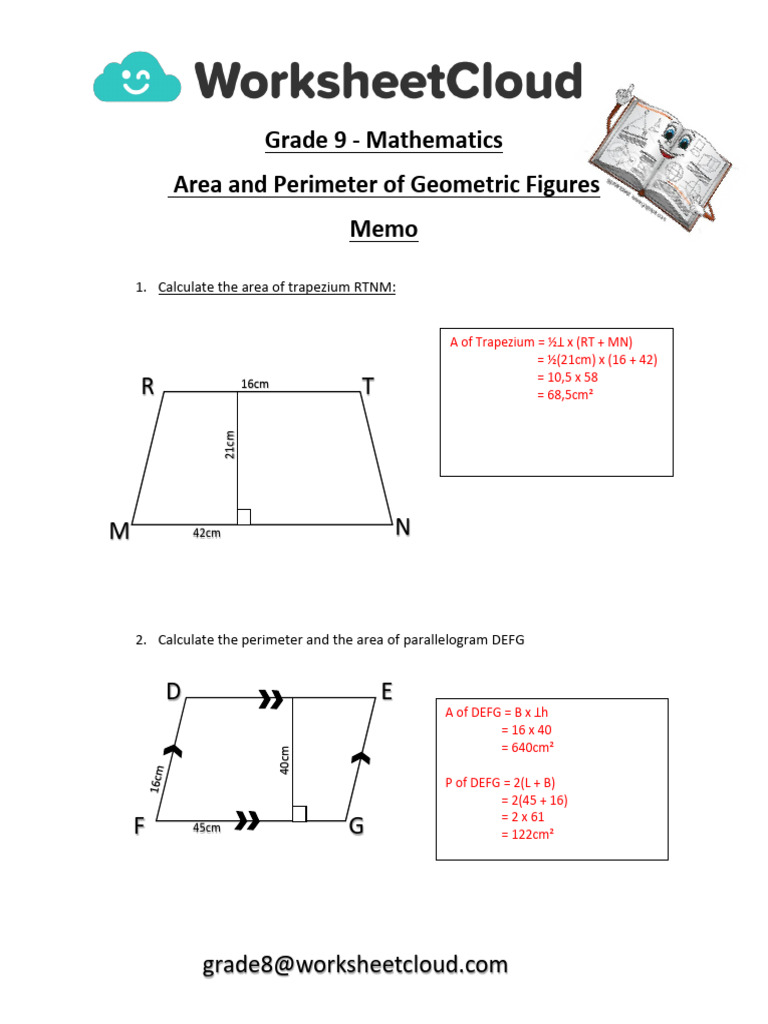 WorksheetCloud

Grade 9 - Mathematics

Area and Perimeter of Geometric Figures

Memo

1. Calculate the area of trapezium RTNM:

R 16cm T
21cm
M 42cm N

A of Trapezium = ½⊥ x (RT + MN)
= ½(21cm) x (16 + 42)
= 10,5 x 58
= 68,5cm²

2. Calculate the perimeter and the area of parallelogram DEFG

D E
16cm
40cm
F 45cm G

A of DEFG = B x ⊥h
= 16 x 40
= 640cm²

P of DEFG = 2(L + B)
= 2(45 + 16)
= 2 x 61
= 122cm²

grade8@worksheetcloud.com