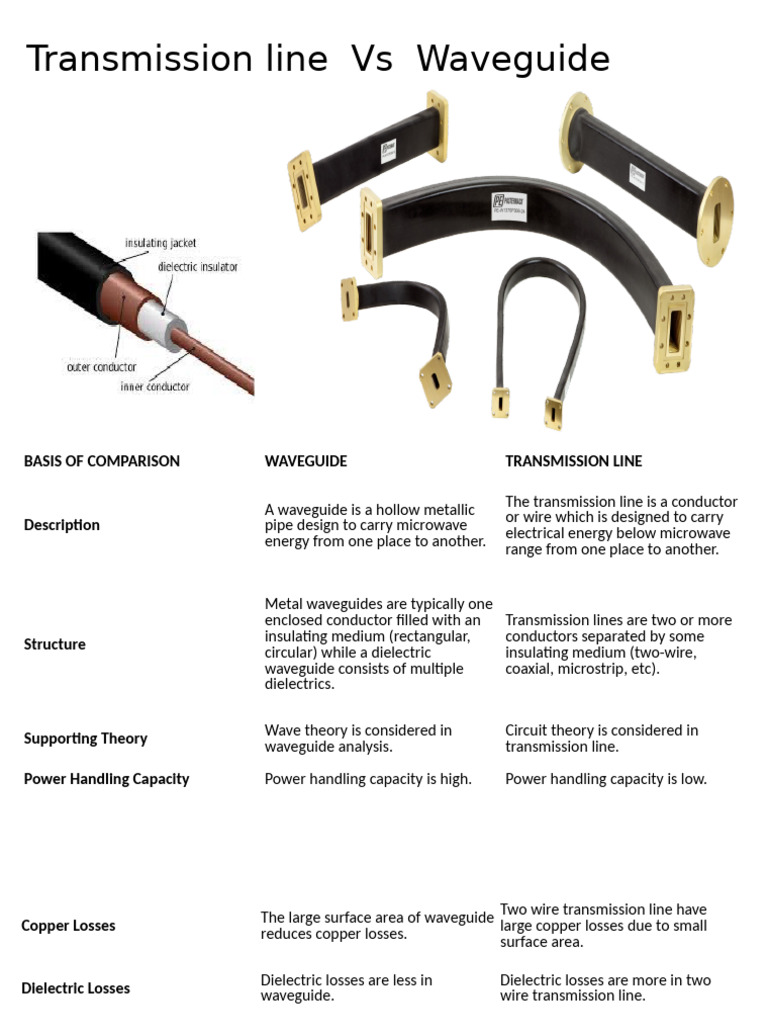 Transmission line Vs Waveguide

insulating jacket
dielectric insulator
outer conductor
inner conductor

| BASIS OF COMPARISON | WAVEGUIDE | TRANSMISSION LINE |
|---|---|---|
| Description | A waveguide is a hollow metallic pipe design to carry microwave energy from one place to another. | The transmission line is a conductor or wire which is designed to carry electrical energy below microwave range from one place to another. |
| Structure | Metal waveguides are typically one enclosed conductor filled with an insulating medium (rectangular, circular) while a dielectric waveguide consists of multiple dielectrics. | Transmission lines are two or more conductors separated by some insulating medium (two-wire, coaxial, microstrip, etc). |
| Supporting Theory | Wave theory is considered in waveguide analysis. | Circuit theory is considered in transmission line. |
| Power Handling Capacity | Power handling capacity is high. | Power handling capacity is low. |
| Copper Losses | The large surface area of waveguide reduces copper losses. | Two wire transmission line have large copper losses due to small surface area. |
| Dielectric Losses | Dielectric losses are less in waveguide. | Dielectric losses are more in two wire transmission line. |