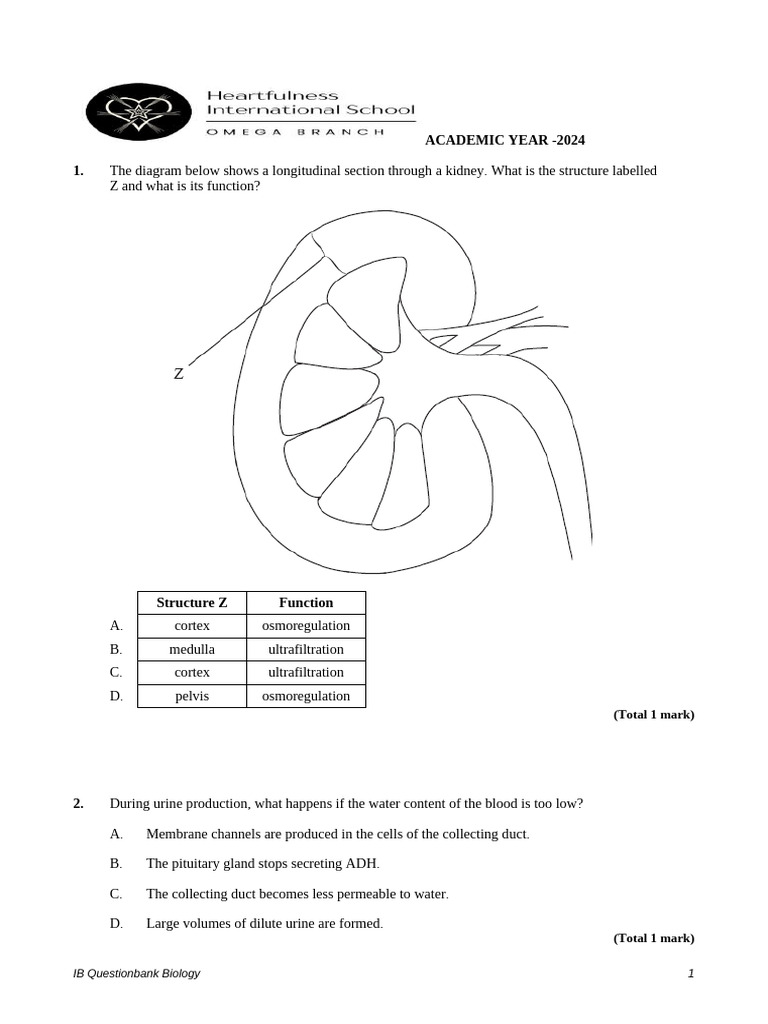 Heartfulness International School
OMEGA BRANCH

ACADEMIC YEAR -2024

1. The diagram below shows a longitudinal section through a kidney. What is the structure labelled Z and what is its function?

Z

| | Structure Z | Function |
|---|---|---|
| A. | cortex | osmoregulation |
| B. | medulla | ultrafiltration |
| C. | cortex | ultrafiltration |
| D. | pelvis | osmoregulation |

(Total 1 mark)

2. During urine production, what happens if the water content of the blood is too low?

A. Membrane channels are produced in the cells of the collecting duct.

B. The pituitary gland stops secreting ADH.

C. The collecting duct becomes less permeable to water.

D. Large volumes of dilute urine are formed.

(Total 1 mark)

IB Questionbank Biology 1