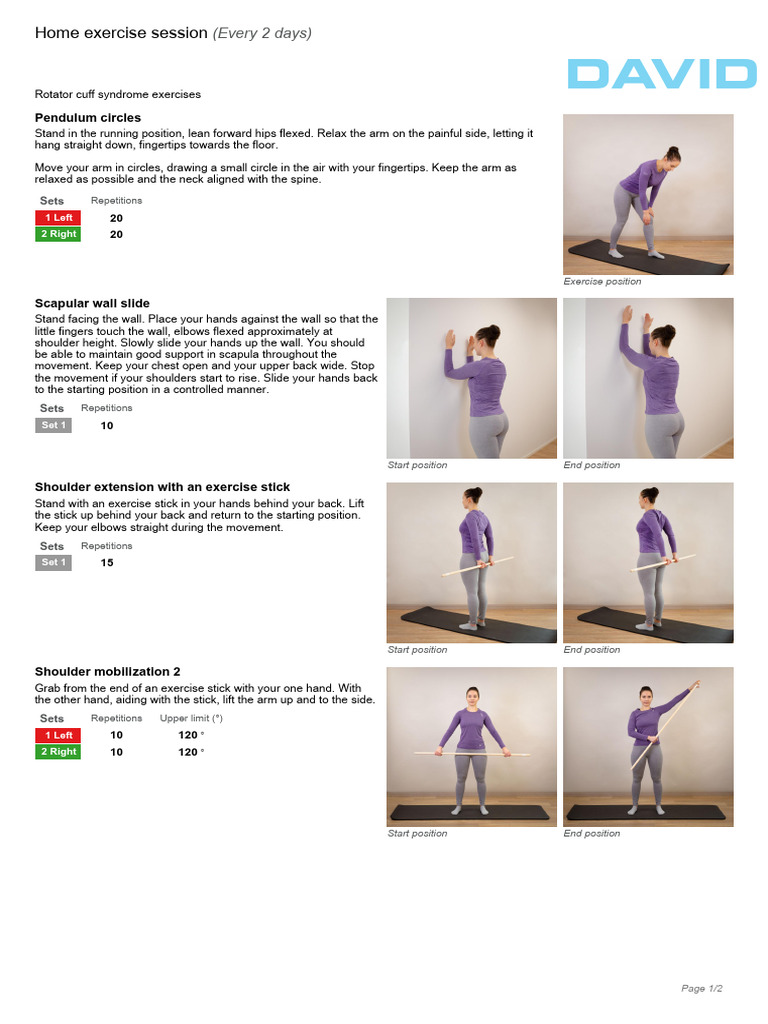 Home exercise session (Every 2 days)

DAVID

Rotator cuff syndrome exercises

Pendulum circles

Stand in the running position, lean forward hips flexed. Relax the arm on the painful side, letting it hang straight down, fingertips towards the floor.

Move your arm in circles, drawing a small circle in the air with your fingertips. Keep the arm as relaxed as possible and the neck aligned with the spine.

| Sets | Repetitions |
|---|---|
| 1 Left | 20 |
| 2 Right | 20 |

Exercise position

Scapular wall slide

Stand facing the wall. Place your hands against the wall so that the little fingers touch the wall, elbows flexed approximately at shoulder height. Slowly slide your hands up the wall. You should be able to maintain good support in scapula throughout the movement. Keep your chest open and your upper back wide. Stop the movement if your shoulders start to rise. Slide your hands back to the starting position in a controlled manner.

| Sets | Repetitions |
|---|---|
| Set 1 | 10 |

Start position

End position

Shoulder extension with an exercise stick

Stand with an exercise stick in your hands behind your back. Lift the stick up behind your back and return to the starting position. Keep your elbows straight during the movement.

| Sets | Repetitions |
|---|---|
| Set 1 | 15 |

Start position

End position

Shoulder mobilization 2

Grab from the end of an exercise stick with your one hand. With the other hand, aiding with the stick, lift the arm up and to the side.

| Sets | Repetitions | Upper limit (°) |
|---|---|---|
| 1 Left | 10 | 120 ° |
| 2 Right | 10 | 120 ° |

Start position

End position

Page 1/2