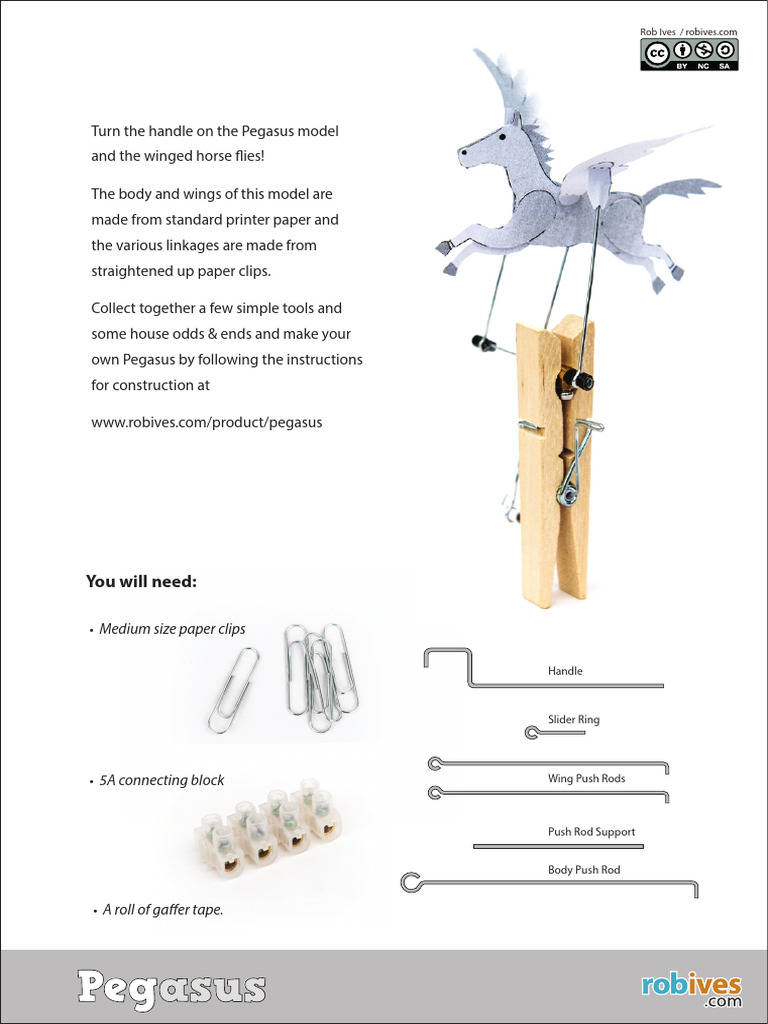 Rob Ives / robives.com

cc BY NC SA

Turn the handle on the Pegasus model and the winged horse flies!

The body and wings of this model are made from standard printer paper and the various linkages are made from straightened up paper clips.

Collect together a few simple tools and some house odds & ends and make your own Pegasus by following the instructions for construction at

www.robives.com/product/pegasus

You will need:

• Medium size paper clips

• 5A connecting block

• A roll of gaffer tape.

Handle

Slider Ring

Wing Push Rods

Push Rod Support

Body Push Rod

Pegasus

robives .com