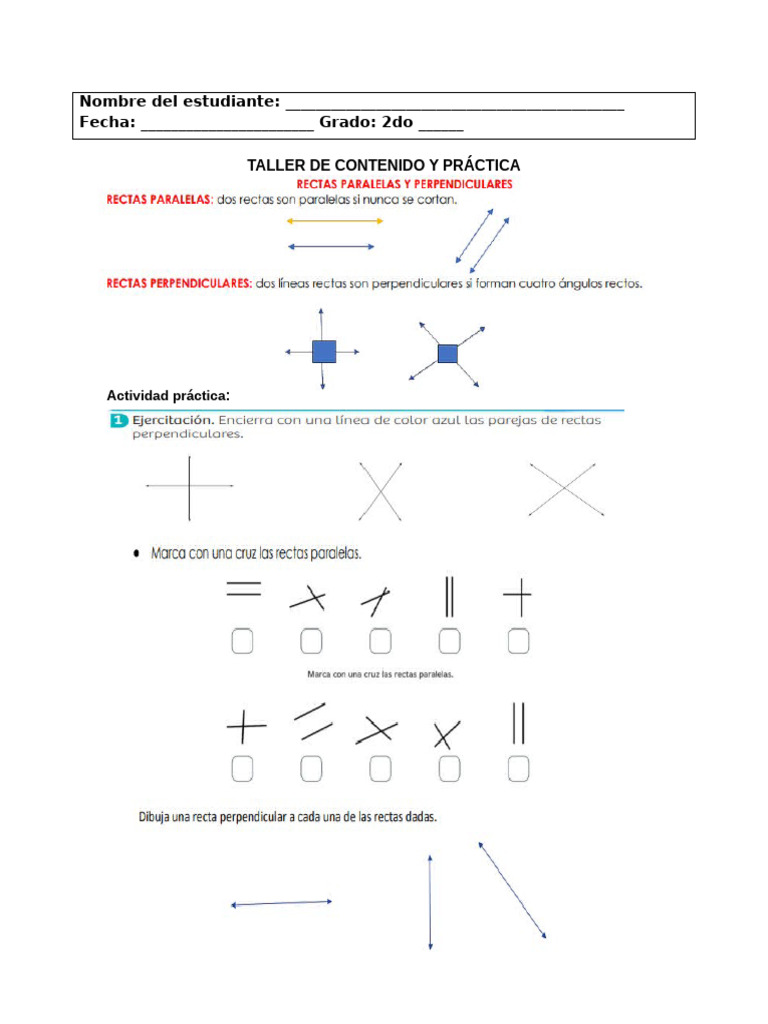 Nombre del estudiante: ______________________________________
Fecha: ____________________ Grado: 2do _____

TALLER DE CONTENIDO Y PRÁCTICA

RECTAS PARALELAS Y PERPENDICULARES

RECTAS PARALELAS: dos rectas son paralelas si nunca se cortan.

RECTAS PERPENDICULARES: dos líneas rectas son perpendiculares si forman cuatro ángulos rectos.

Actividad práctica:

1 Ejercitación. Encierra con una línea de color azul las parejas de rectas perpendiculares.

• Marca con una cruz las rectas paralelas.

Marca con una cruz las rectas paralelas.

Dibuja una recta perpendicular a cada una de las rectas dadas.