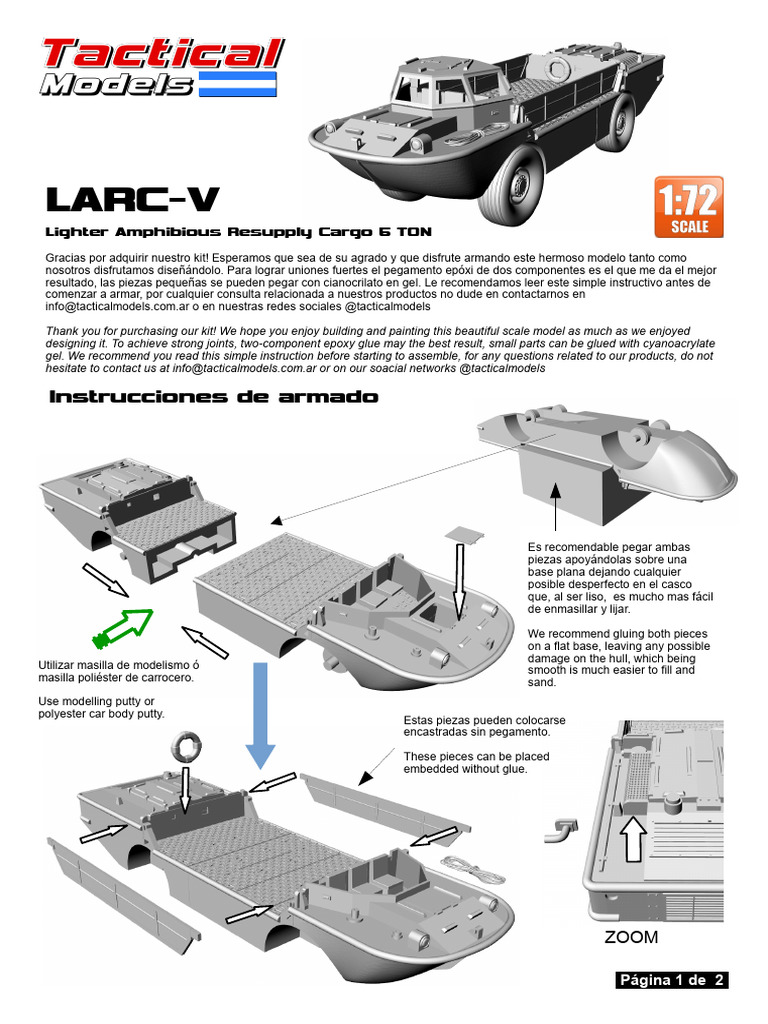 Tactical Models

LARC-V

1:72 SCALE

Lighter Amphibious Resupply Cargo 6 TON

Gracias por adquirir nuestro kit! Esperamos que sea de su agrado y que disfrute armando este hermoso modelo tanto como nosotros disfrutamos diseñándolo. Para lograr uniones fuertes el pegamento epóxi de dos componentes es el que me da el mejor resultado, las piezas pequeñas se pueden pegar con cianocrilato en gel. Le recomendamos leer este simple instructivo antes de comenzar a armar, por cualquier consulta relacionada a nuestros productos no dude en contactarnos en info@tacticalmodels.com.ar o en nuestras redes sociales @tacticalmodels

Thank you for purchasing our kit! We hope you enjoy building and painting this beautiful scale model as much as we enjoyed designing it. To achieve strong joints, two-component epoxy glue may the best result, small parts can be glued with cyanoacrylate gel. We recommend you read this simple instruction before starting to assemble, for any questions related to our products, do not hesitate to contact us at info@tacticalmodels.com.ar or on our soacial networks @tacticalmodels

Instrucciones de armado

Es recomendable pegar ambas piezas apoyándolas sobre una base plana dejando cualquier posible desperfecto en el casco que, al ser liso, es mucho mas fácil de enmasillar y lijar.

We recommend gluing both pieces on a flat base, leaving any possible damage on the hull, which being smooth is much easier to fill and sand.

Utilizar masilla de modelismo ó masilla poliéster de carrocero.

Use modelling putty or polyester car body putty.

Estas piezas pueden colocarse encastradas sin pegamento.

These pieces can be placed embedded without glue.

ZOOM

Página 1 de 2